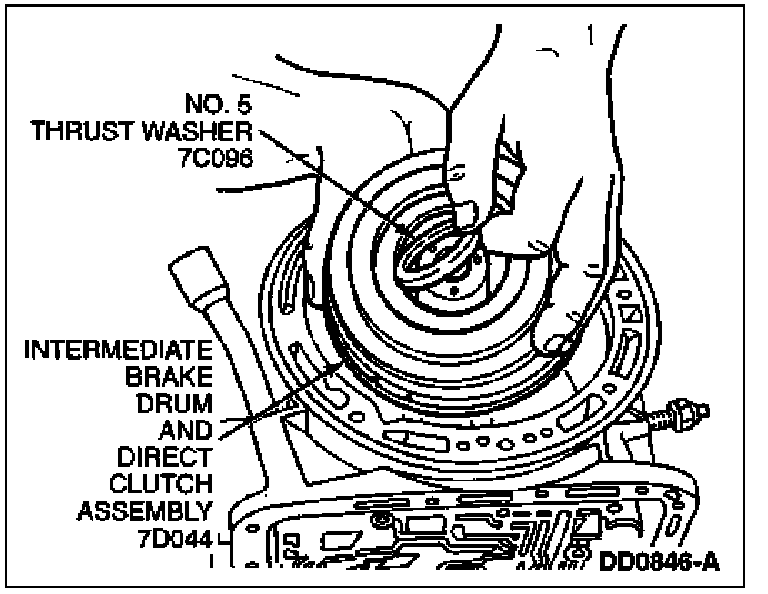 NO. 5
THRUST WASHER
7C096

INTERMEDIATE
BRAKE
DRUM
AND
DIRECT
CLUTCH
ASSEMBLY
7D044

DD0846-A