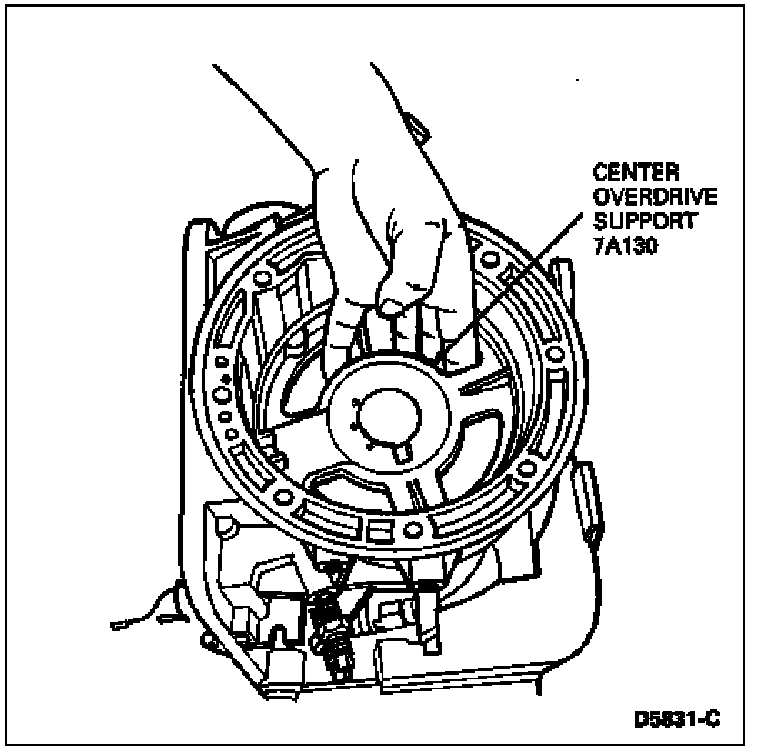 CENTER OVERDRIVE SUPPORT 7A130

D5831-C