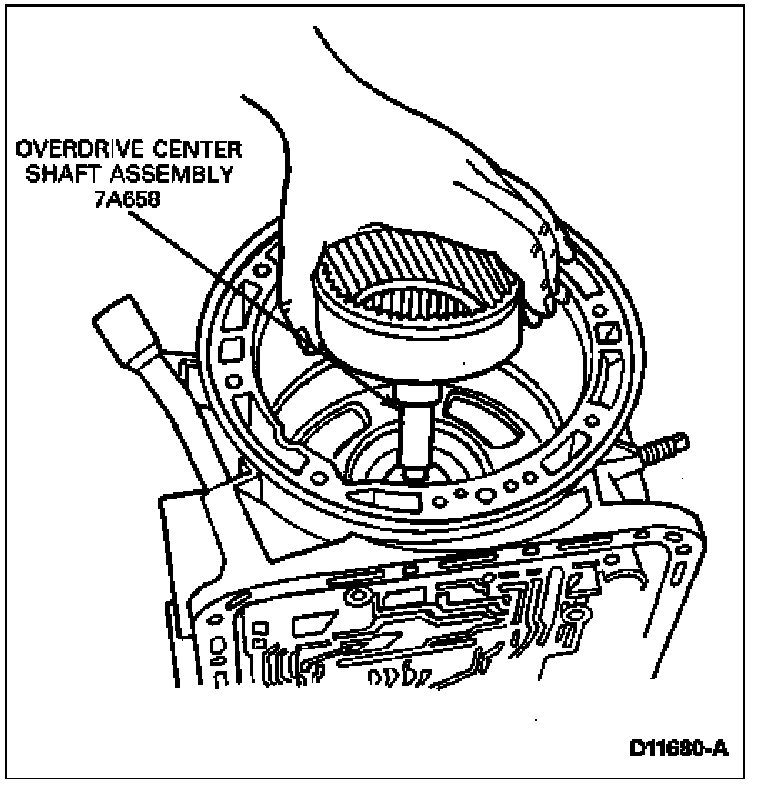 OVERDRIVE CENTER SHAFT ASSEMBLY 7A658

D11680-A