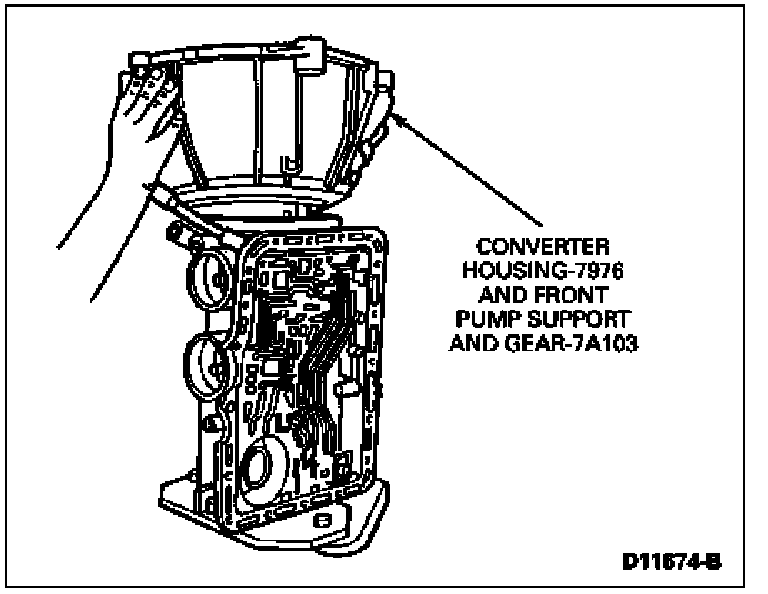 CONVERTER HOUSING-7976 AND FRONT PUMP SUPPORT AND GEAR-7A103

D11674-B