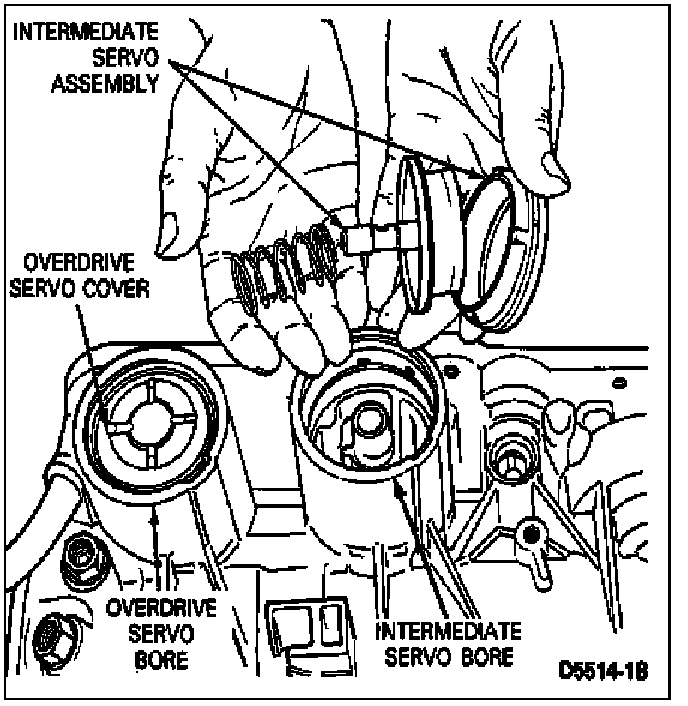 INTERMEDIATE SERVO ASSEMBLY

OVERDRIVE SERVO COVER

OVERDRIVE SERVO BORE

INTERMEDIATE SERVO BORE

D5514-1B