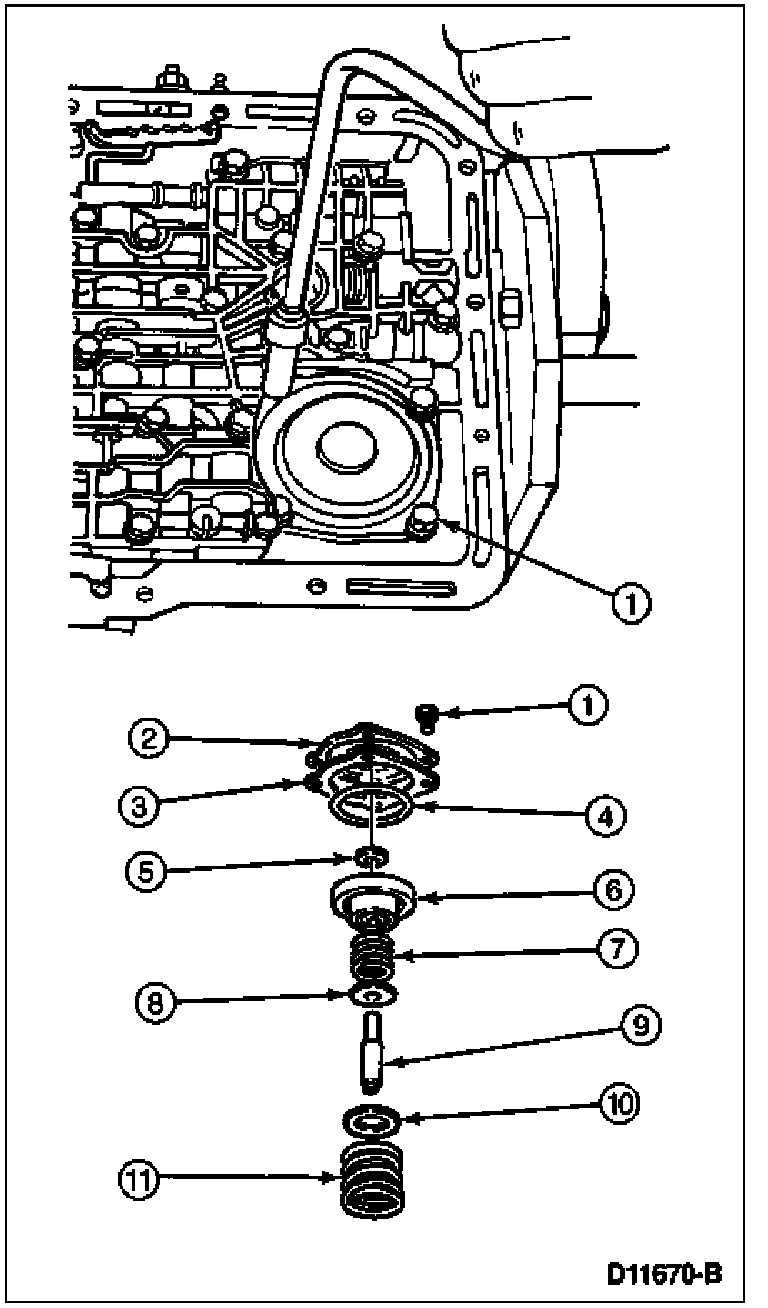 1

1
2
3
4
5
6
7
8
9
10
11

D11670-B