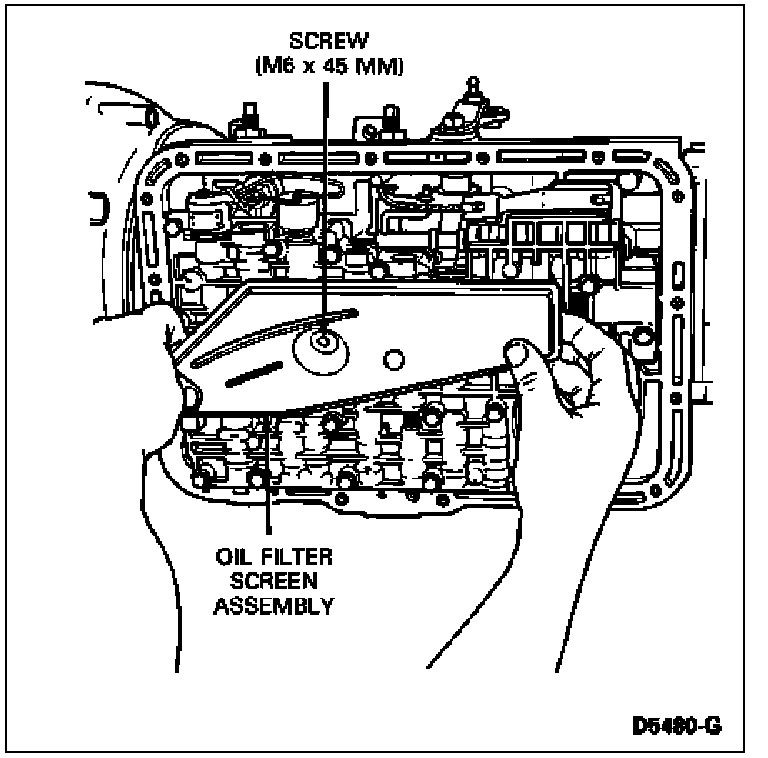 SCREW
(M6 x 45 MM)

OIL FILTER
SCREEN
ASSEMBLY

D5480-G