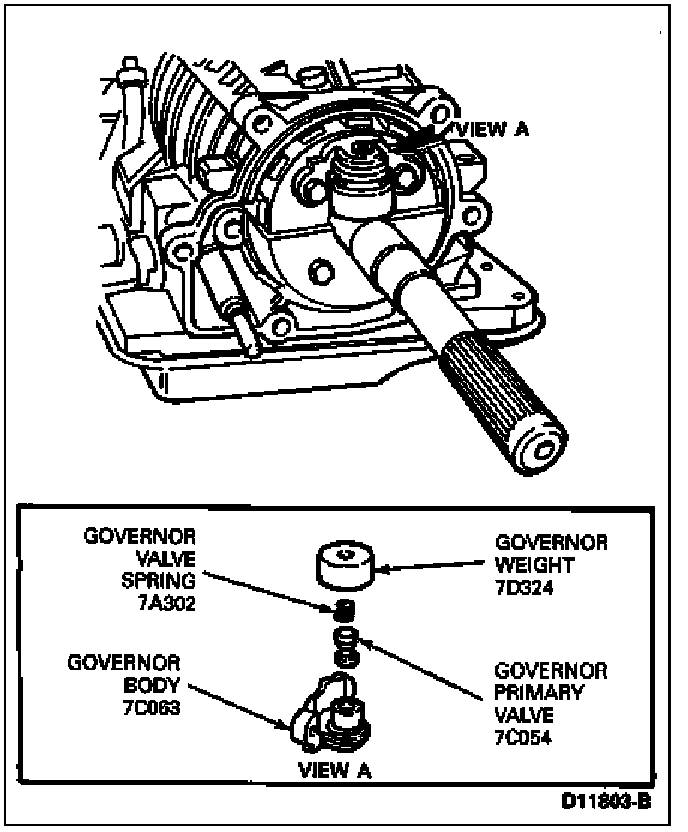 VIEW A

GOVERNOR VALVE SPRING 7A302

GOVERNOR WEIGHT 7D324

GOVERNOR BODY 7C063

GOVERNOR PRIMARY VALVE 7C054

VIEW A

D11803-B