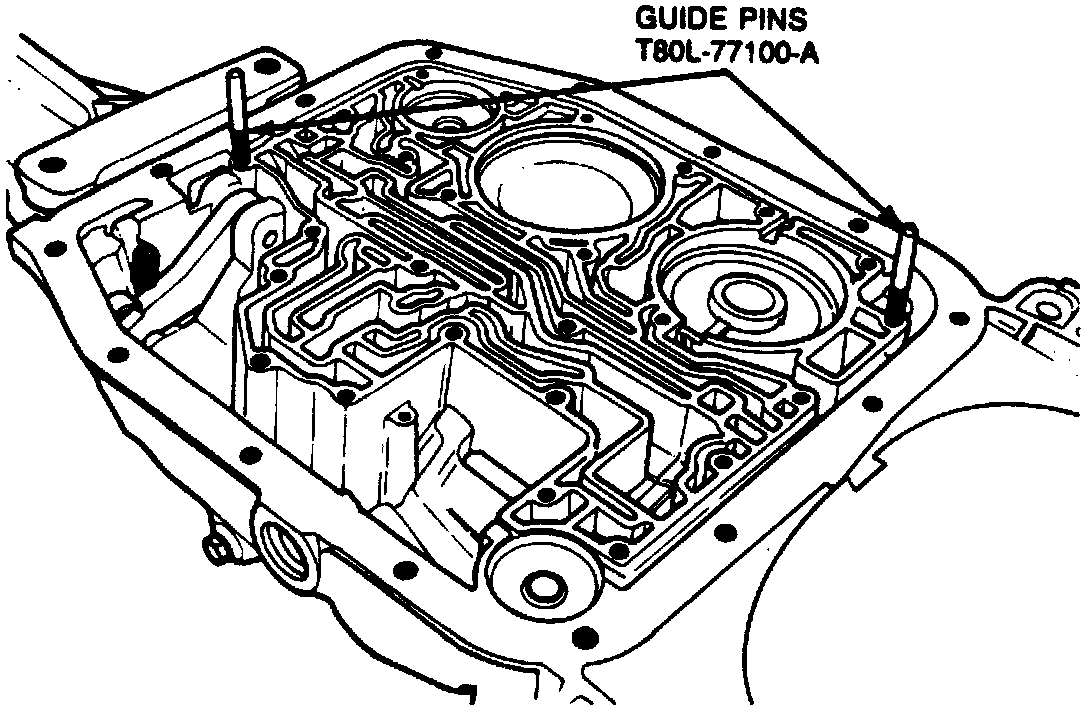 GUIDE PINS
T80L-77100-A