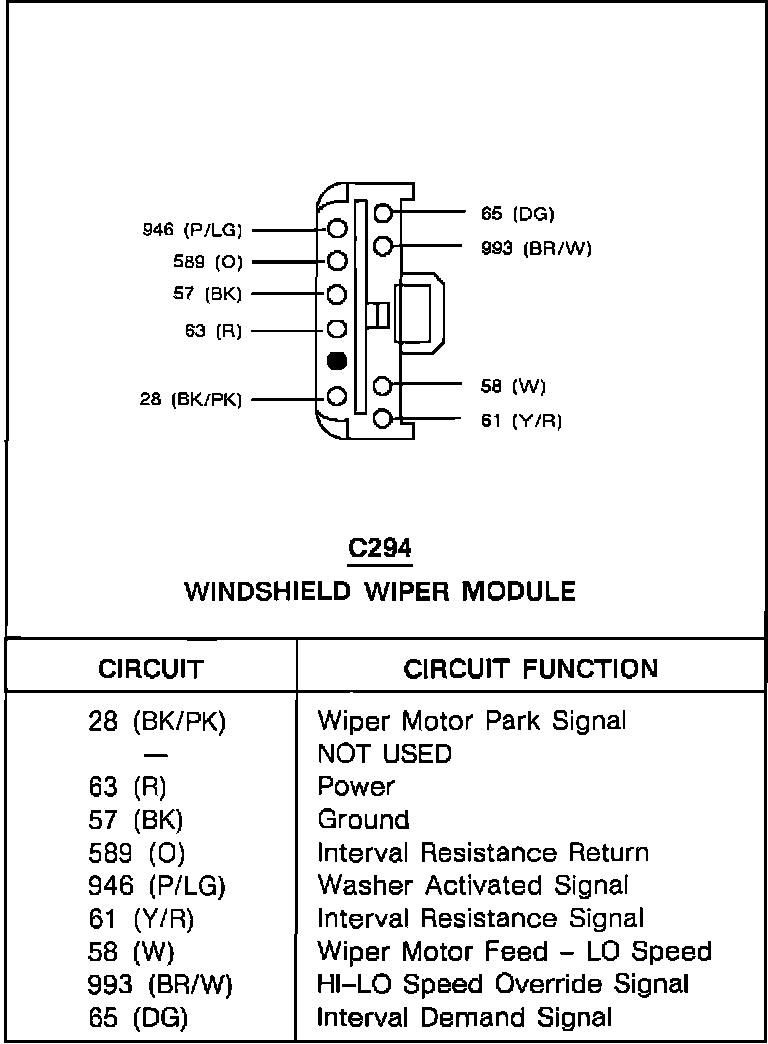 946 (P/LG)
589 (O)
57 (BK)
63 (R)
28 (BK/PK)
65 (DG)
993 (BR/W)
58 (W)
61 (Y/R)

C294
WINDSHIELD WIPER MODULE

| CIRCUIT | CIRCUIT FUNCTION |
|---|---|
| 28 (BK/PK) | Wiper Motor Park Signal |
| — | NOT USED |
| 63 (R) | Power |
| 57 (BK) | Ground |
| 589 (O) | Interval Resistance Return |
| 946 (P/LG) | Washer Activated Signal |
| 61 (Y/R) | Interval Resistance Signal |
| 58 (W) | Wiper Motor Feed – LO Speed |
| 993 (BR/W) | HI–LO Speed Override Signal |
| 65 (DG) | Interval Demand Signal |