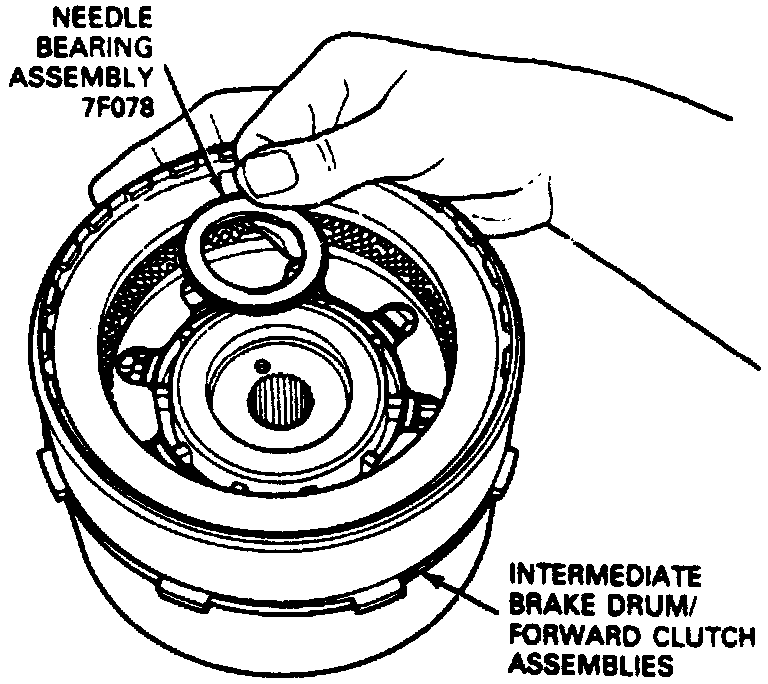 NEEDLE
BEARING
ASSEMBLY
7F078

INTERMEDIATE
BRAKE DRUM/
FORWARD CLUTCH
ASSEMBLIES