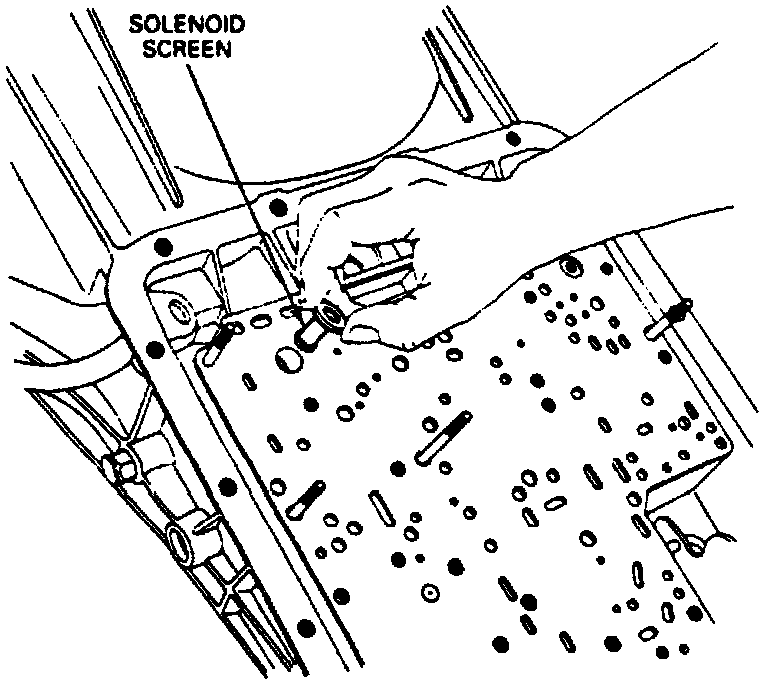 SOLENOID
SCREEN