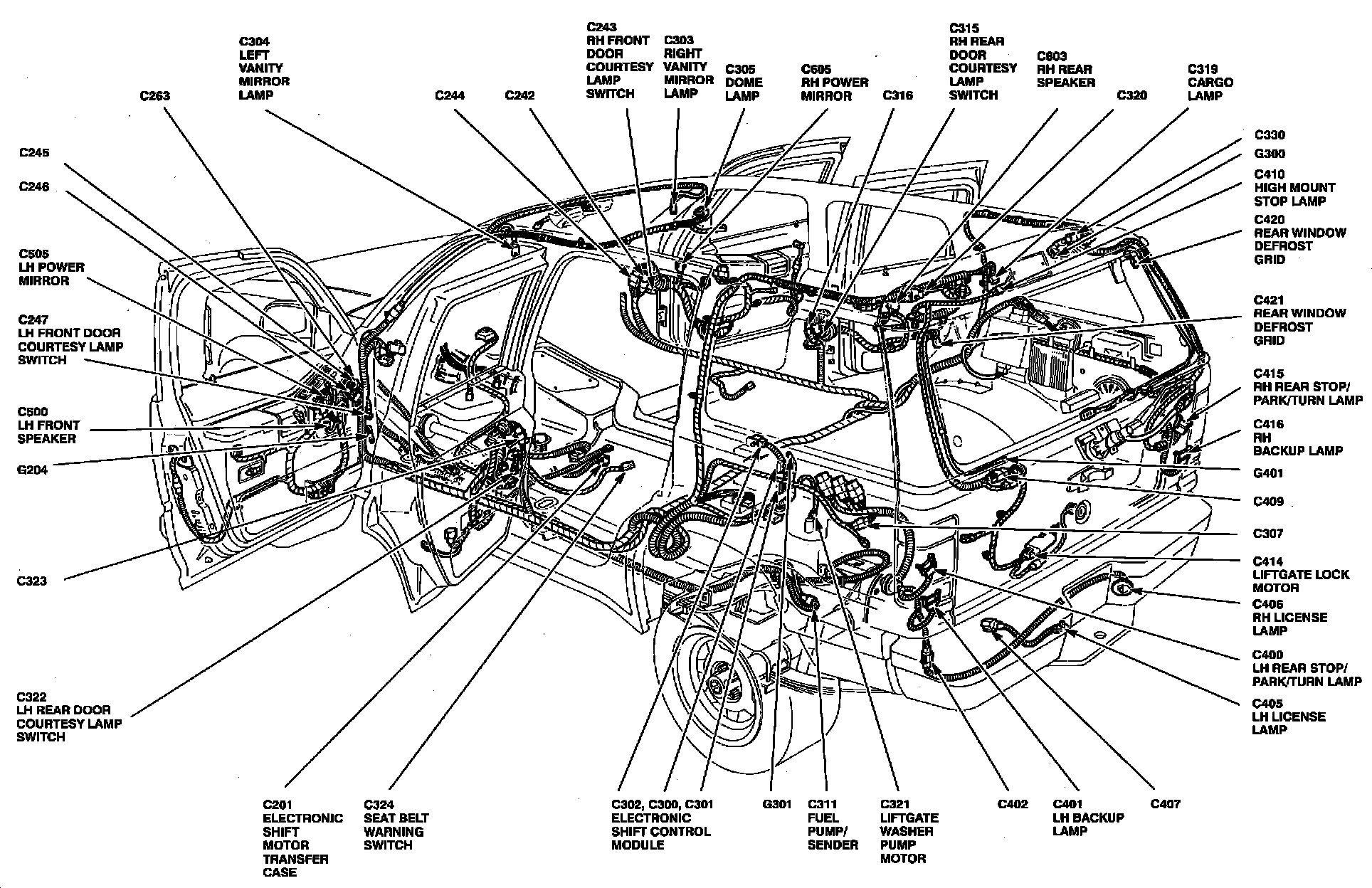 C263

C304
LEFT
VANITY
MIRROR
LAMP

C244

C242

C243
RH FRONT
DOOR
COURTESY
LAMP
SWITCH

C303
RIGHT
VANITY
MIRROR
LAMP

C305
DOME
LAMP

C605
RH POWER
MIRROR

C316

C315
RH REAR
DOOR
COURTESY
LAMP
SWITCH

C603
RH REAR
SPEAKER

C320

C319
CARGO
LAMP

C245

C246

C505
LH POWER
MIRROR

C247
LH FRONT DOOR
COURTESY LAMP
SWITCH

C500
LH FRONT
SPEAKER

G204

C323

C322
LH REAR DOOR
COURTESY LAMP
SWITCH

C330

G300

C410
HIGH MOUNT
STOP LAMP

C420
REAR WINDOW
DEFROST
GRID

C421
REAR WINDOW
DEFROST
GRID

C415
RH REAR STOP/
PARK/TURN LAMP

C416
RH
BACKUP LAMP

G401

C409

C307

C414
LIFTGATE LOCK
MOTOR

C406
RH LICENSE
LAMP

C400
LH REAR STOP/
PARK/TURN LAMP

C405
LH LICENSE
LAMP

C201
ELECTRONIC
SHIFT
MOTOR
TRANSFER
CASE

C324
SEAT BELT
WARNING
SWITCH

C302, C300, C301
ELECTRONIC
SHIFT CONTROL
MODULE

G301

C311
FUEL
PUMP/
SENDER

C321
LIFTGATE
WASHER
PUMP
MOTOR

C402

C401
LH BACKUP
LAMP

C407