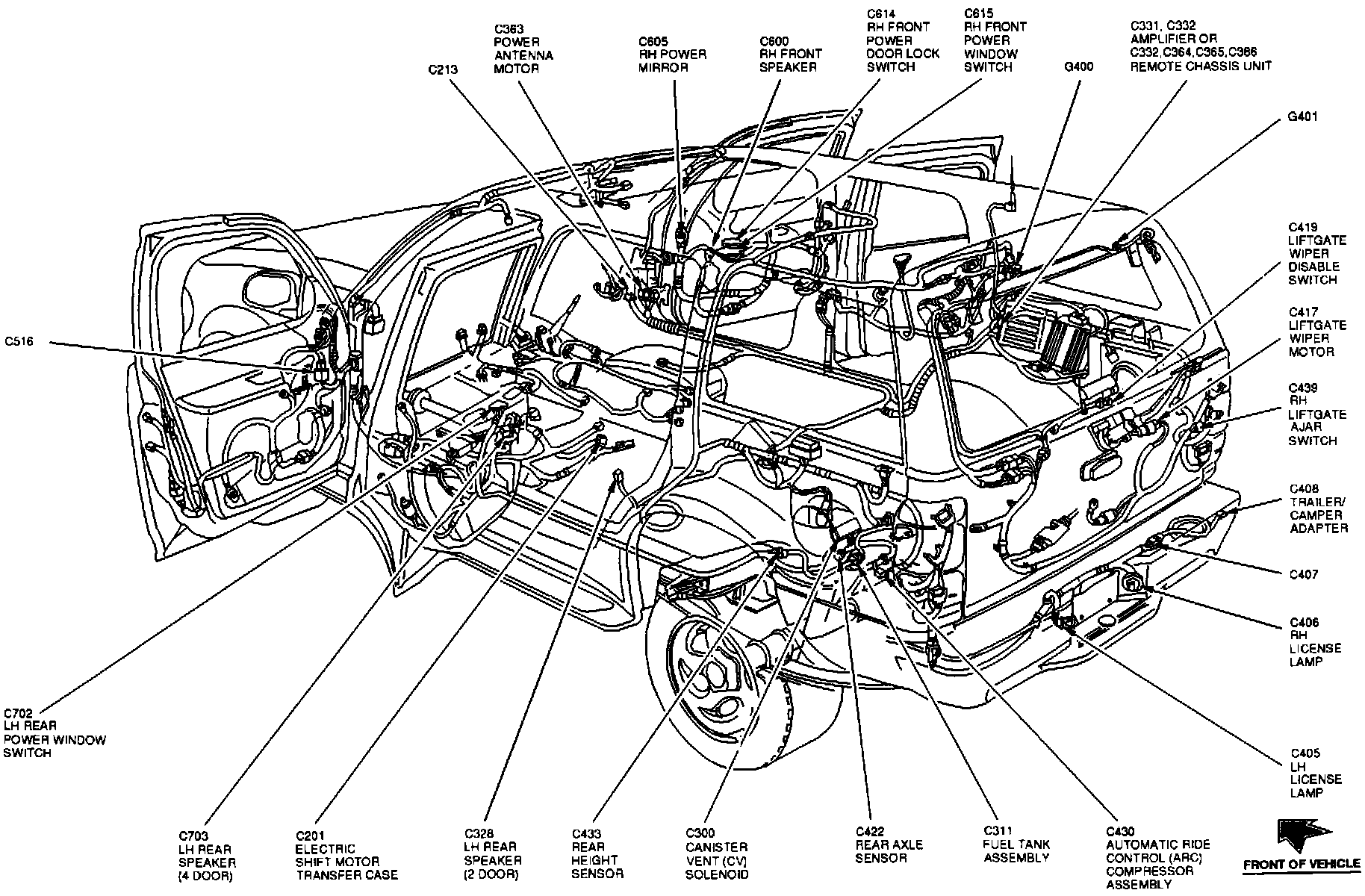 C213

C363
POWER
ANTENNA
MOTOR

C605
RH POWER
MIRROR

C600
RH FRONT
SPEAKER

C614
RH FRONT
POWER
DOOR LOCK
SWITCH

C615
RH FRONT
POWER
WINDOW
SWITCH

G400

C331, C332
AMPLIFIER OR
C332,C364,C365,C366
REMOTE CHASSIS UNIT

G401

C419
LIFTGATE
WIPER
DISABLE
SWITCH

C417
LIFTGATE
WIPER
MOTOR

C439
RH
LIFTGATE
AJAR
SWITCH

C408
TRAILER/
CAMPER
ADAPTER

C407

C406
RH
LICENSE
LAMP

C405
LH
LICENSE
LAMP

C516

C702
LH REAR
POWER WINDOW
SWITCH

C703
LH REAR
SPEAKER
(4 DOOR)

C201
ELECTRIC
SHIFT MOTOR
TRANSFER CASE

C328
LH REAR
SPEAKER
(2 DOOR)

C433
REAR
HEIGHT
SENSOR

C300
CANISTER
VENT (CV)
SOLENOID

C422
REAR AXLE
SENSOR

C311
FUEL TANK
ASSEMBLY

C430
AUTOMATIC RIDE
CONTROL (ARC)
COMPRESSOR
ASSEMBLY

FRONT OF VEHICLE