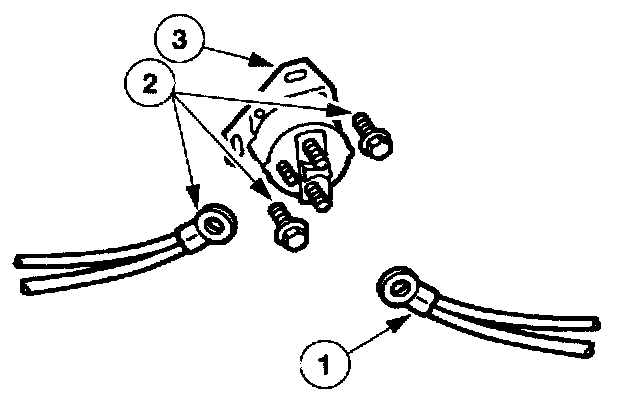 3
2
1