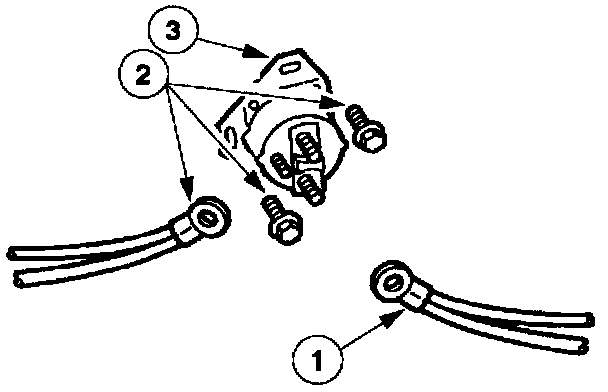 3
2
1