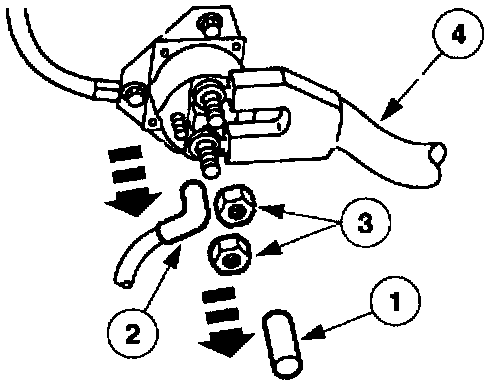 4

3

2

1