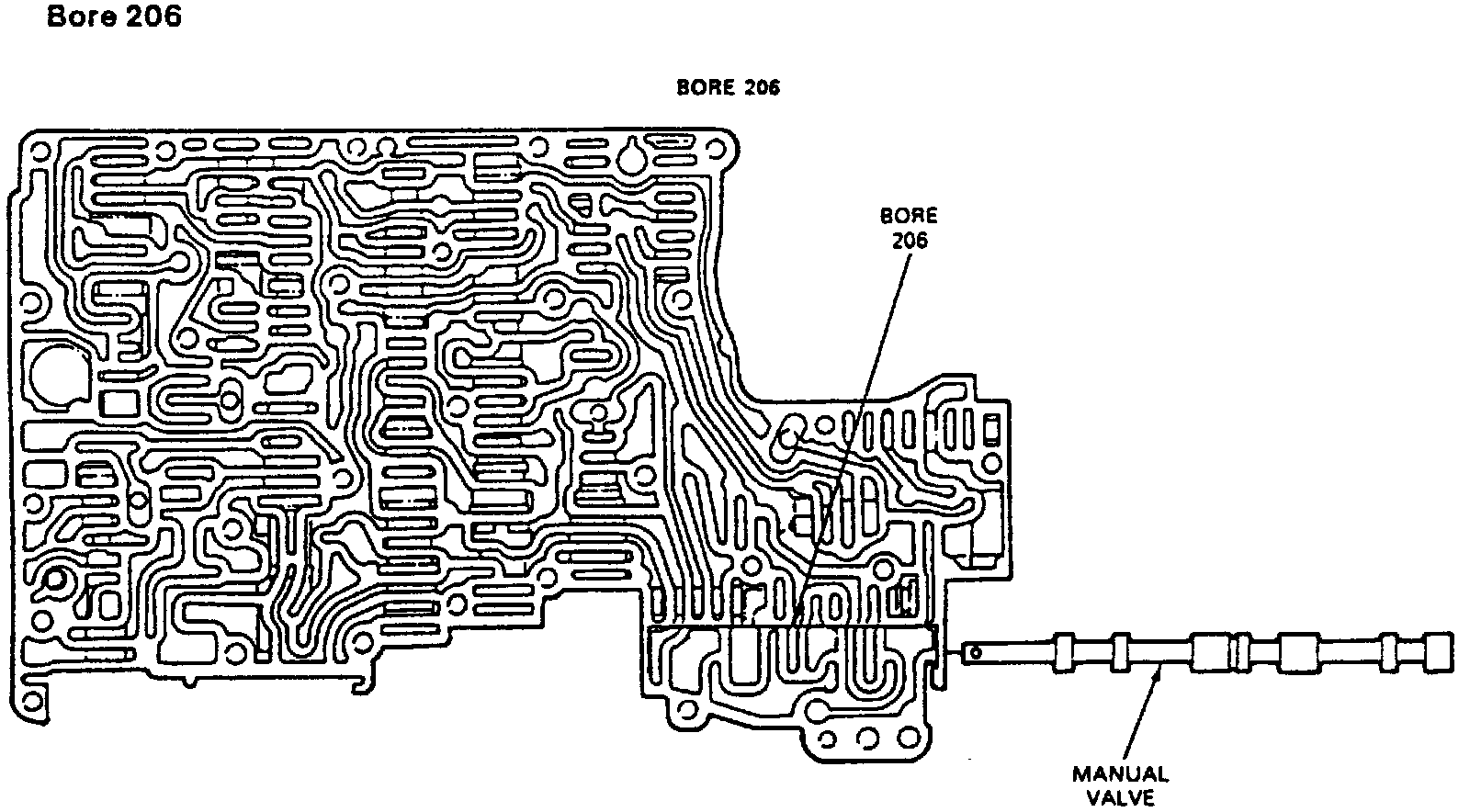 Bore 206

BORE 206

BORE 206

MANUAL VALVE