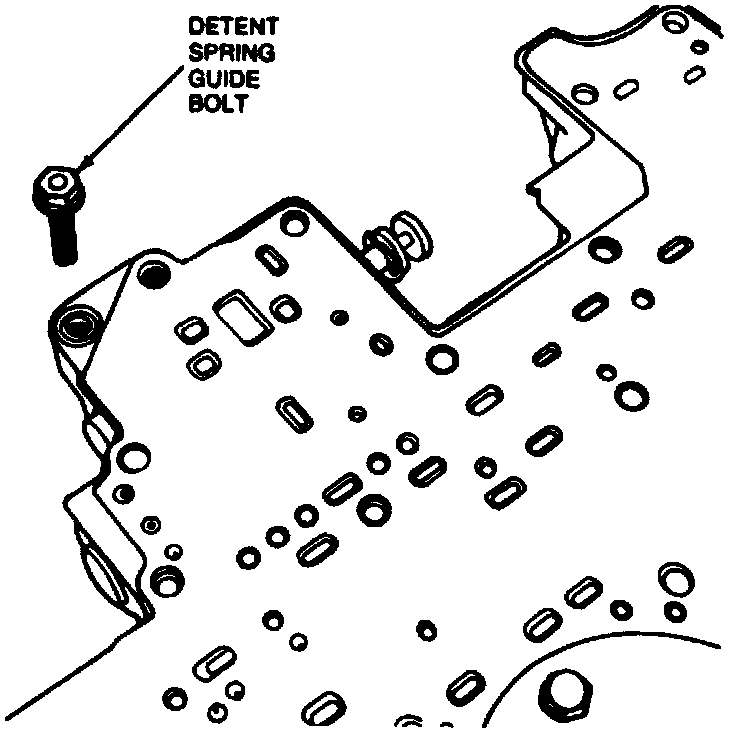 DETENT
SPRING
GUIDE
BOLT