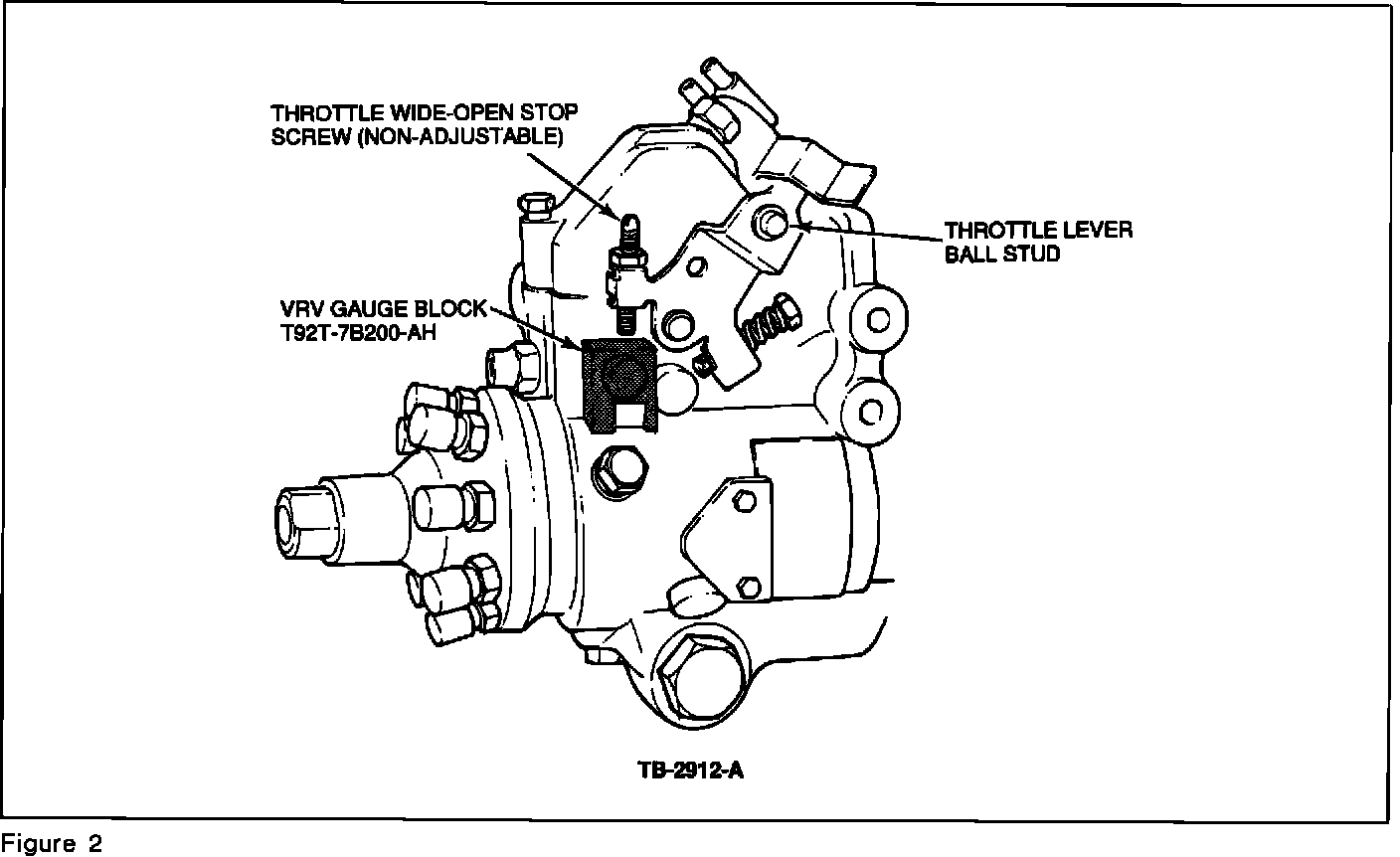 THROTTLE WIDE-OPEN STOP SCREW (NON-ADJUSTABLE)

THROTTLE LEVER BALL STUD

VRV GAUGE BLOCK T92T-7B200-AH

TB-2912-A

Figure 2