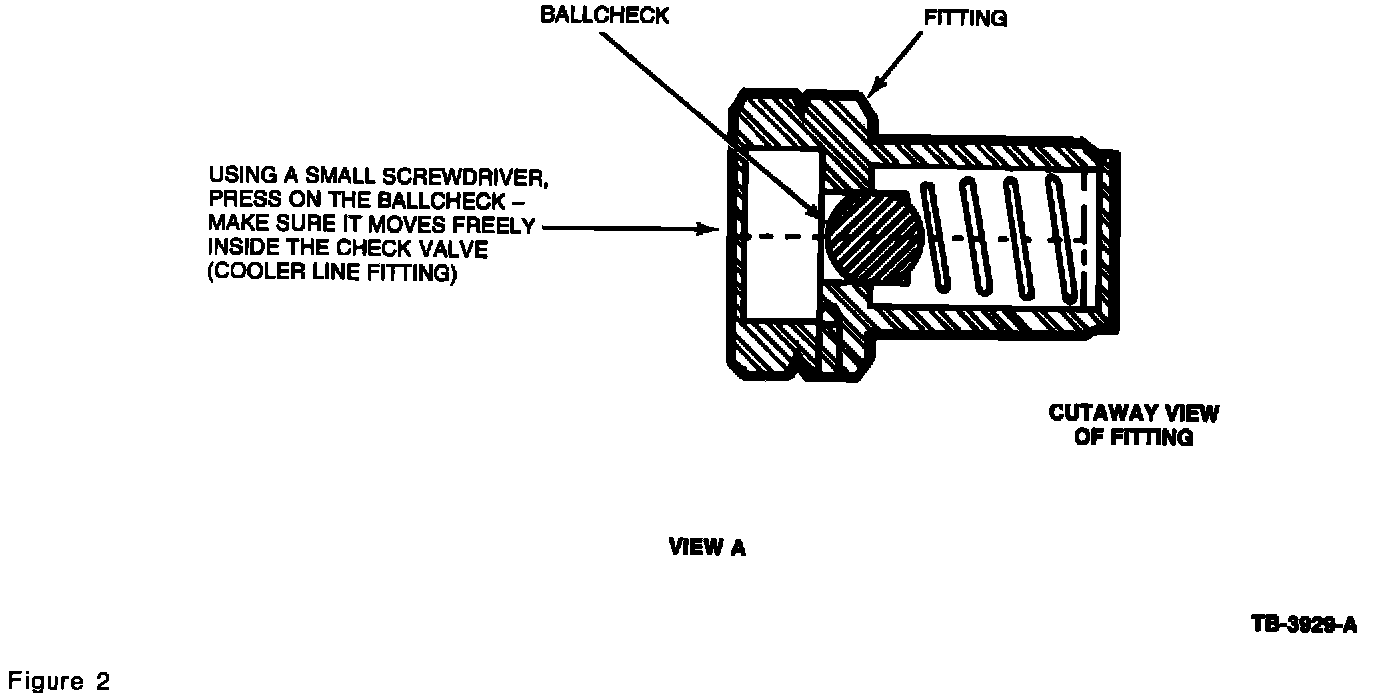 BALLCHECK

FITTING

USING A SMALL SCREWDRIVER, PRESS ON THE BALLCHECK – MAKE SURE IT MOVES FREELY INSIDE THE CHECK VALVE (COOLER LINE FITTING)

CUTAWAY VIEW OF FITTING

VIEW A

TB-3929-A

Figure 2