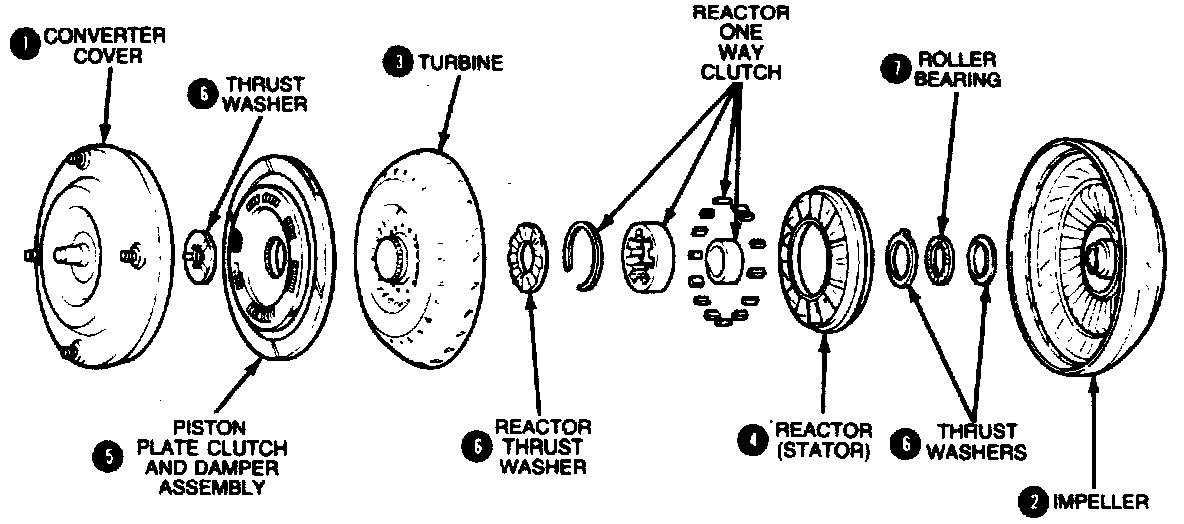 1 CONVERTER COVER

6 THRUST WASHER

3 TURBINE

REACTOR ONE WAY CLUTCH

7 ROLLER BEARING

5 PISTON PLATE CLUTCH AND DAMPER ASSEMBLY

6 REACTOR THRUST WASHER

4 REACTOR (STATOR)

6 THRUST WASHERS

2 IMPELLER