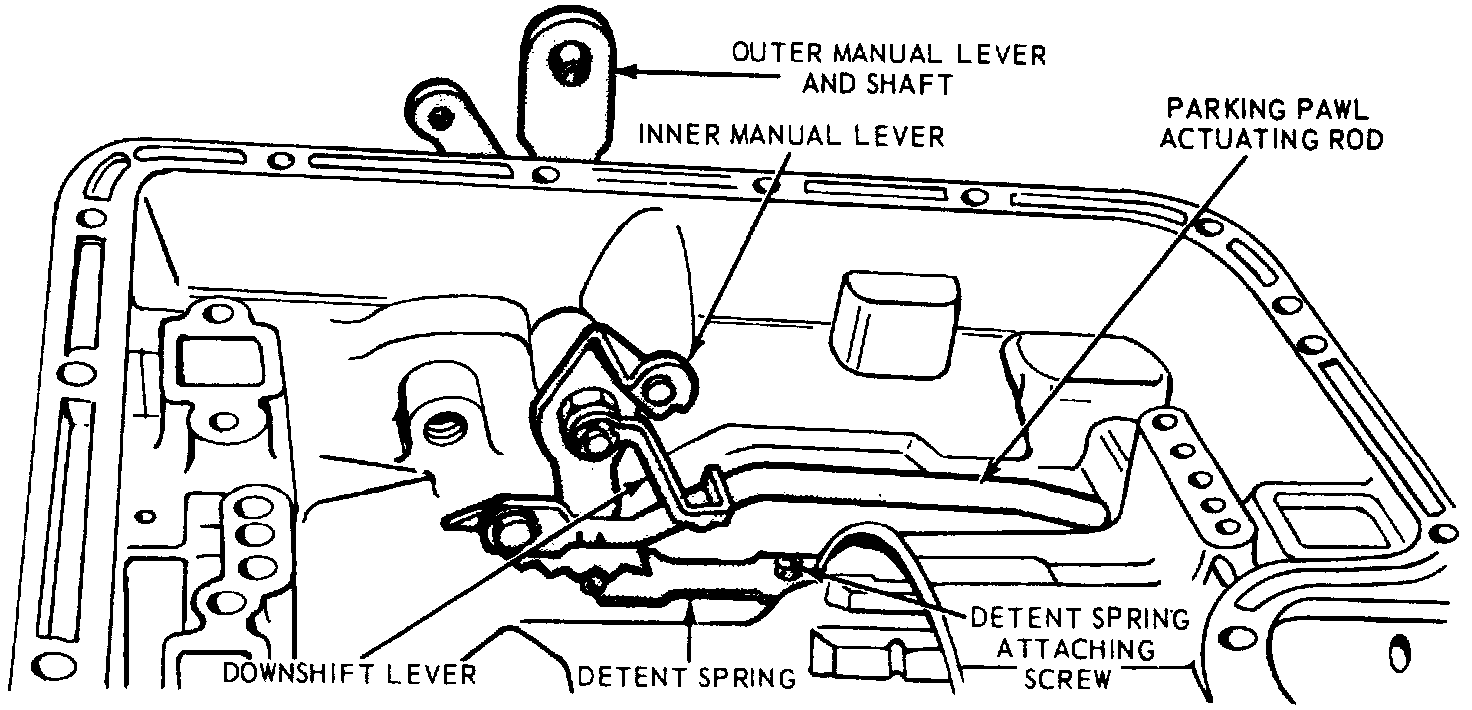 OUTER MANUAL LEVER AND SHAFT

INNER MANUAL LEVER

PARKING PAWL ACTUATING ROD

DOWNSHIFT LEVER

DETENT SPRING

DETENT SPRING ATTACHING SCREW