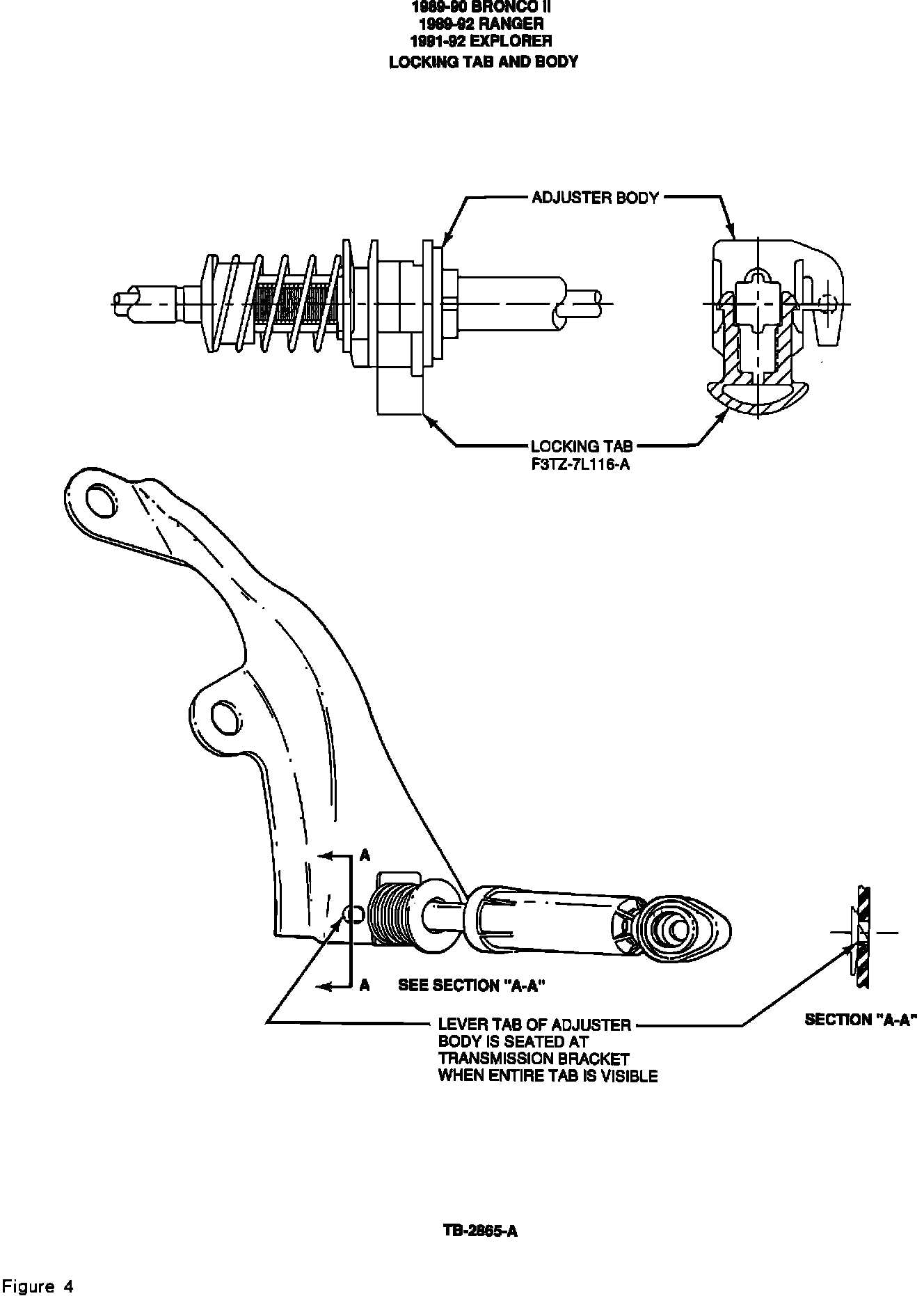 1989-90 BRONCO II
1989-92 RANGER
1991-92 EXPLORER
LOCKING TAB AND BODY

ADJUSTER BODY

LOCKING TAB
F3TZ-7L116-A

A

A

SEE SECTION "A-A"

LEVER TAB OF ADJUSTER BODY IS SEATED AT TRANSMISSION BRACKET WHEN ENTIRE TAB IS VISIBLE

SECTION "A-A"

TB-2865-A

Figure 4