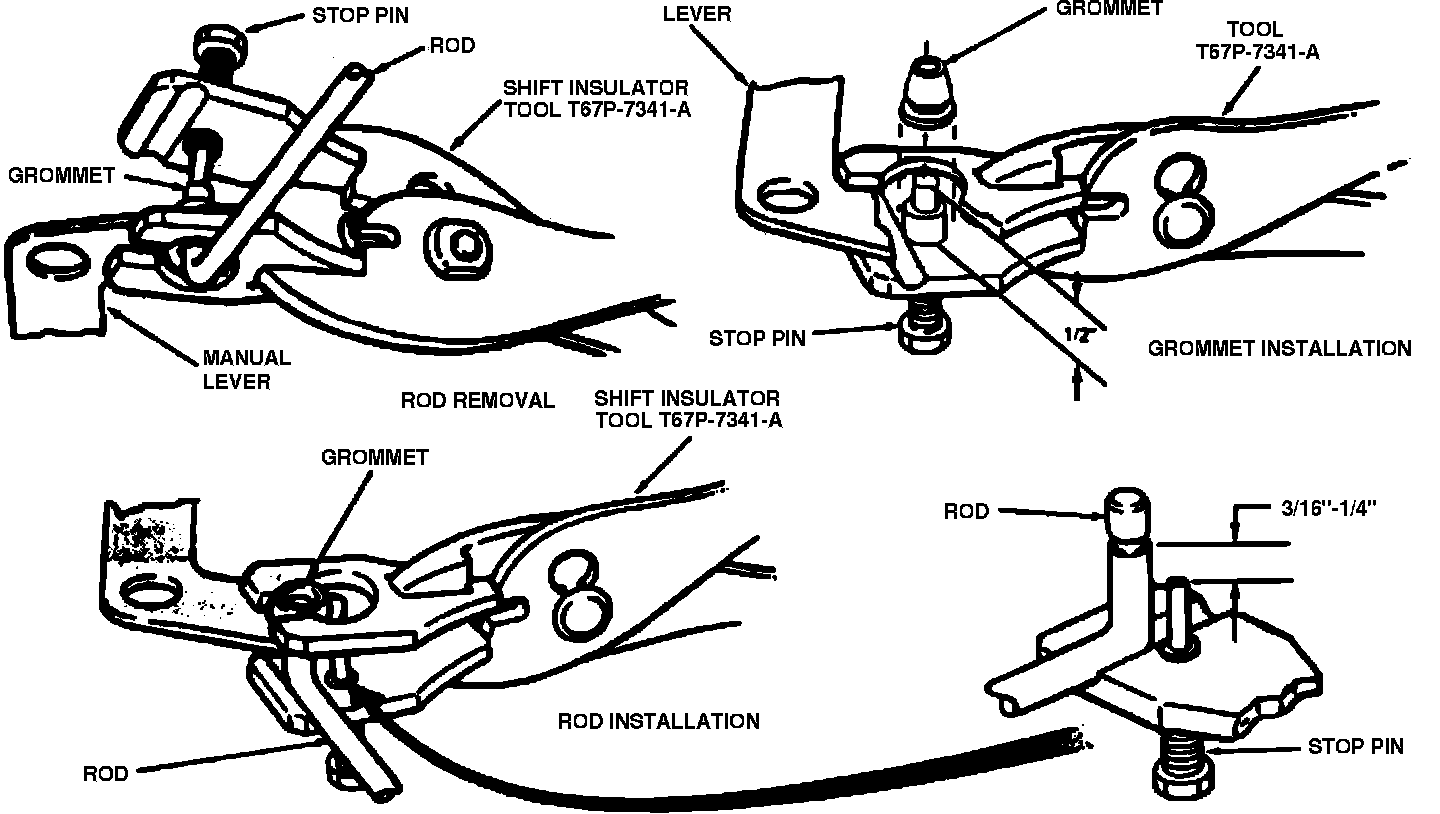 STOP PIN
ROD
SHIFT INSULATOR TOOL T67P-7341-A
GROMMET
MANUAL LEVER
ROD REMOVAL

LEVER
GROMMET
TOOL T67P-7341-A
STOP PIN
1/2"
GROMMET INSTALLATION

SHIFT INSULATOR TOOL T67P-7341-A
GROMMET
ROD
ROD INSTALLATION

ROD
3/16"-1/4"
STOP PIN