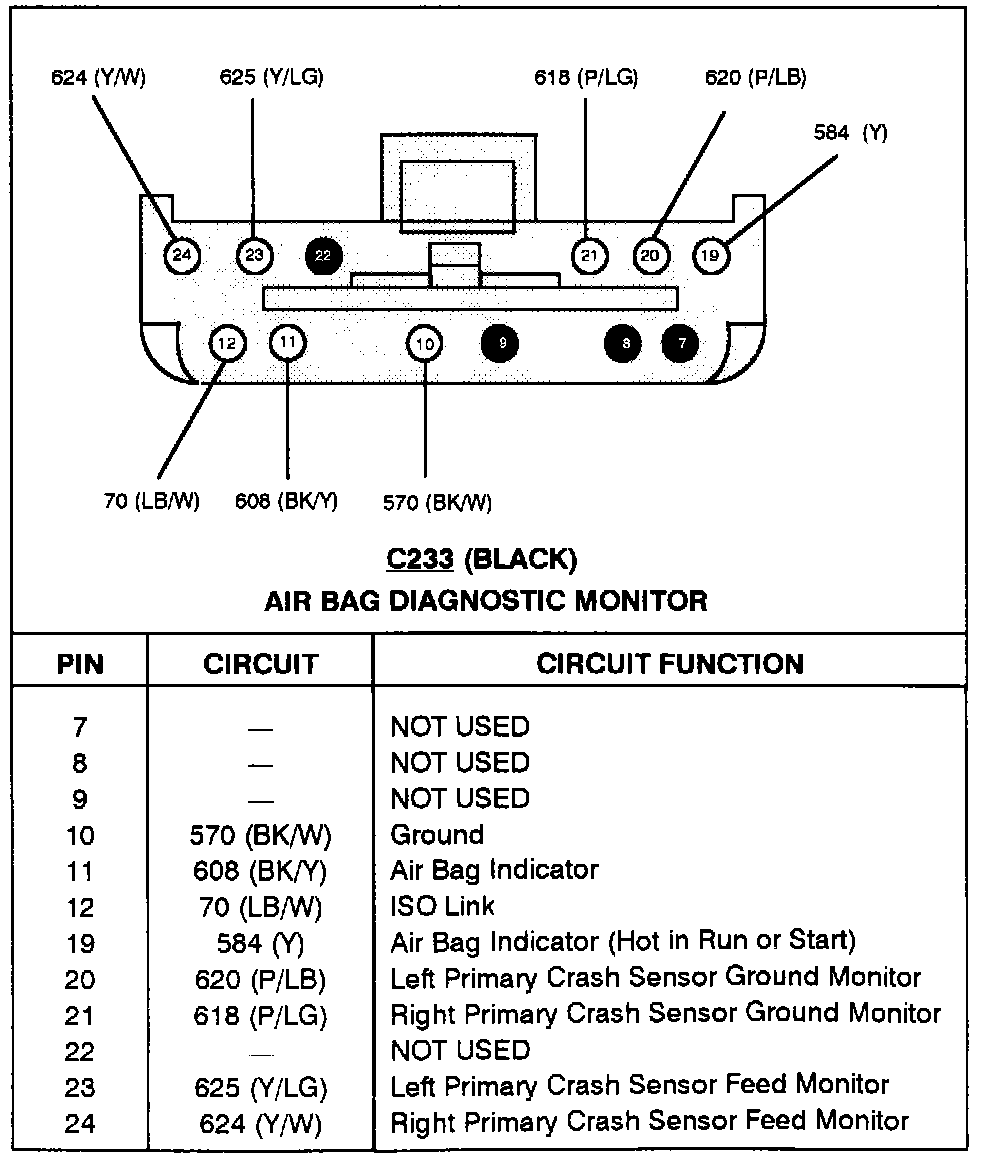 624 (Y/W)
625 (Y/LG)
618 (P/LG)
620 (P/LB)
584 (Y)

24 23 22 21 20 19
12 11 10 9 8 7

70 (LB/W)
608 (BK/Y)
570 (BK/W)

C233 (BLACK)
AIR BAG DIAGNOSTIC MONITOR

| PIN | CIRCUIT | CIRCUIT FUNCTION |
|---|---|---|
| 7 | — | NOT USED |
| 8 | — | NOT USED |
| 9 | — | NOT USED |
| 10 | 570 (BK/W) | Ground |
| 11 | 608 (BK/Y) | Air Bag Indicator |
| 12 | 70 (LB/W) | ISO Link |
| 19 | 584 (Y) | Air Bag Indicator (Hot in Run or Start) |
| 20 | 620 (P/LB) | Left Primary Crash Sensor Ground Monitor |
| 21 | 618 (P/LG) | Right Primary Crash Sensor Ground Monitor |
| 22 | — | NOT USED |
| 23 | 625 (Y/LG) | Left Primary Crash Sensor Feed Monitor |
| 24 | 624 (Y/W) | Right Primary Crash Sensor Feed Monitor |