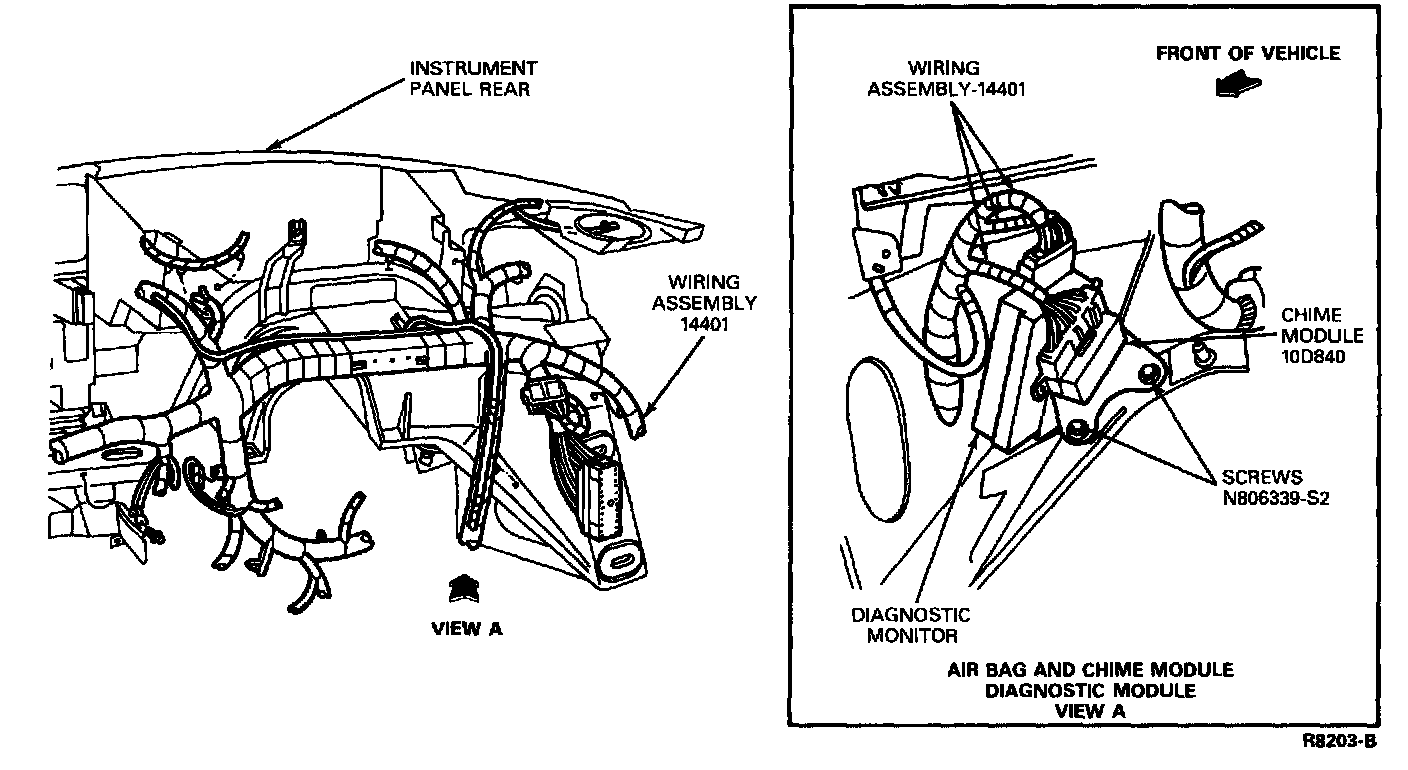 INSTRUMENT PANEL REAR

WIRING ASSEMBLY 14401

VIEW A

WIRING ASSEMBLY-14401

FRONT OF VEHICLE

CHIME MODULE 10D840

SCREWS N806339-S2

DIAGNOSTIC MONITOR

AIR BAG AND CHIME MODULE DIAGNOSTIC MODULE VIEW A

R8203-B