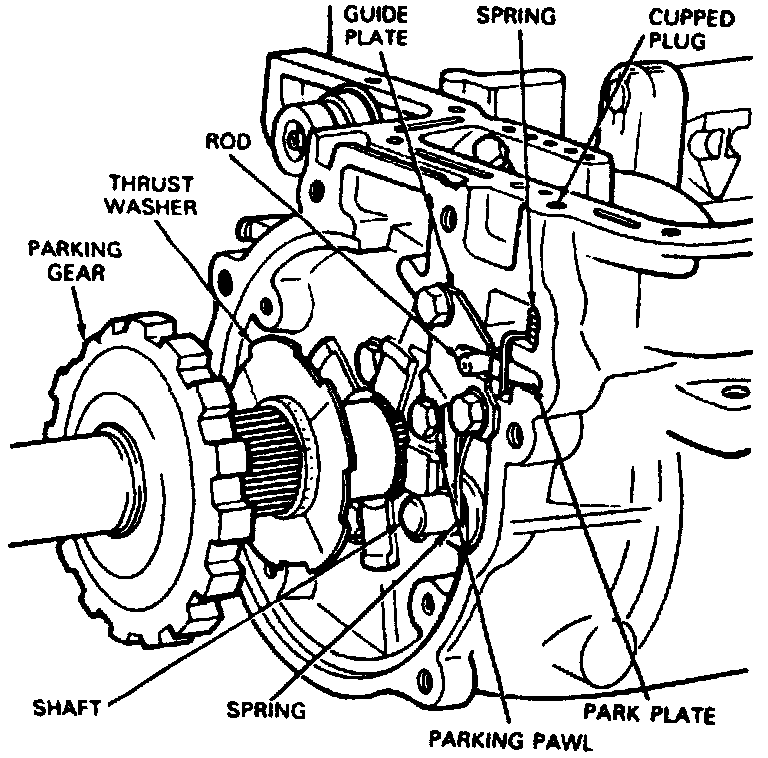 GUIDE PLATE

SPRING

CUPPED PLUG

ROD

THRUST WASHER

PARKING GEAR

SHAFT

SPRING

PARKING PAWL

PARK PLATE