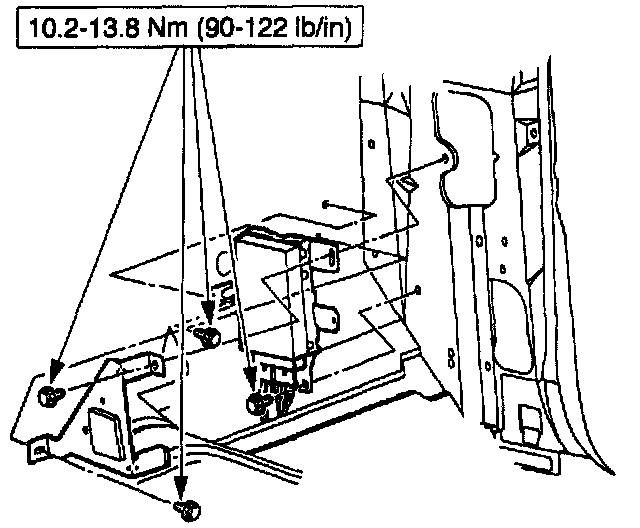 10.2-13.8 Nm (90-122 lb/in)