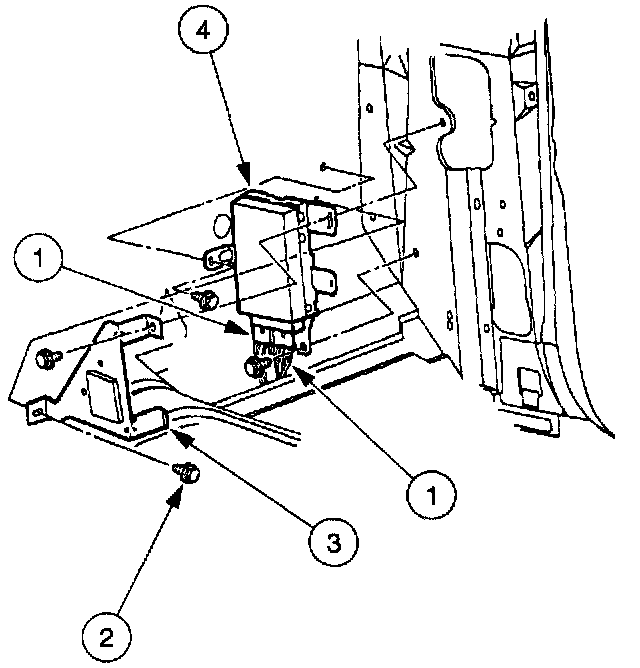 4

1

1

3

2