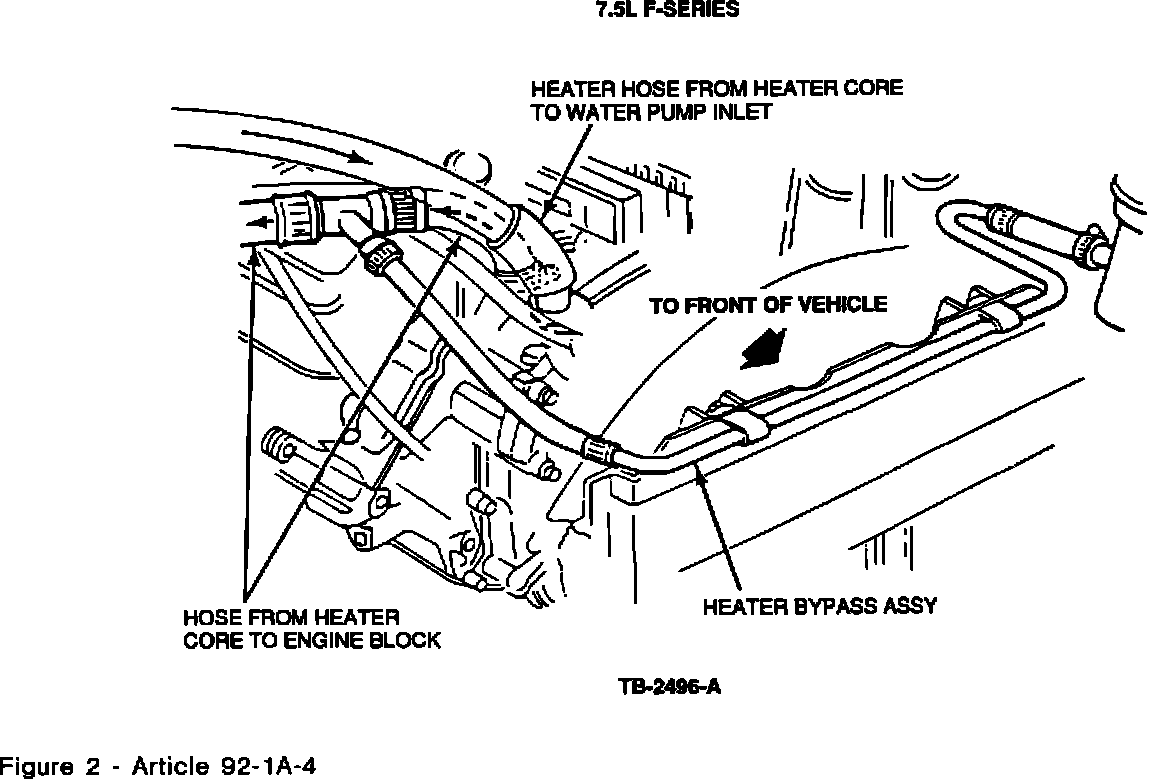 7.5L F-SERIES

HEATER HOSE FROM HEATER CORE TO WATER PUMP INLET

TO FRONT OF VEHICLE

HOSE FROM HEATER CORE TO ENGINE BLOCK

HEATER BYPASS ASSY

TB-2496-A

Figure 2 - Article 92-1A-4