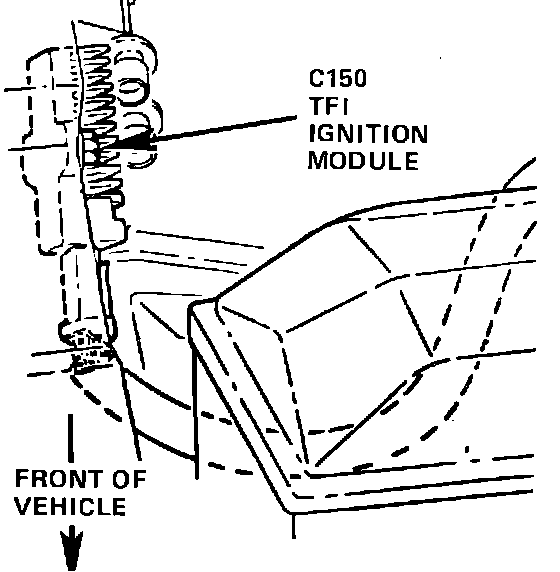 C150
TFI
IGNITION
MODULE

FRONT OF
VEHICLE