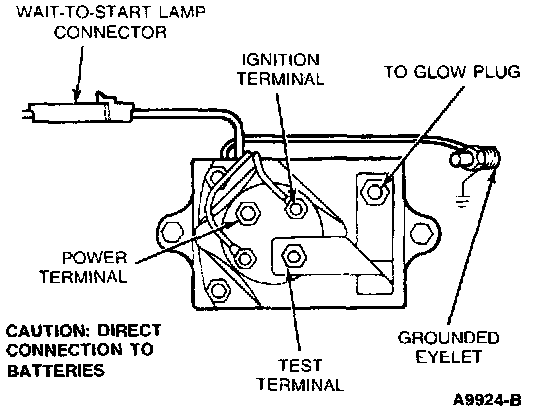 WAIT-TO-START LAMP CONNECTOR

IGNITION TERMINAL

TO GLOW PLUG

POWER TERMINAL

CAUTION: DIRECT CONNECTION TO BATTERIES

TEST TERMINAL

GROUNDED EYELET

A9924-B