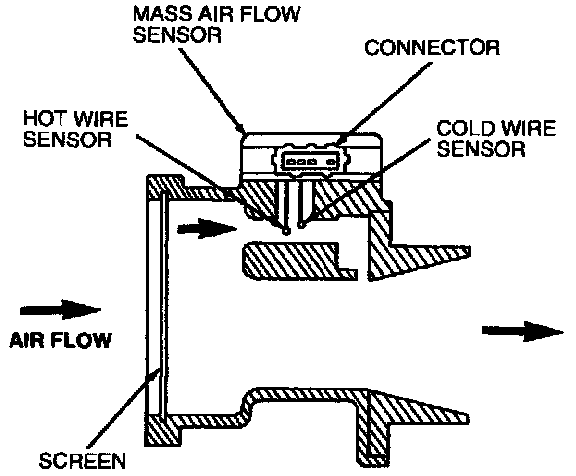 MASS AIR FLOW SENSOR

CONNECTOR

HOT WIRE SENSOR

COLD WIRE SENSOR

AIR FLOW

SCREEN