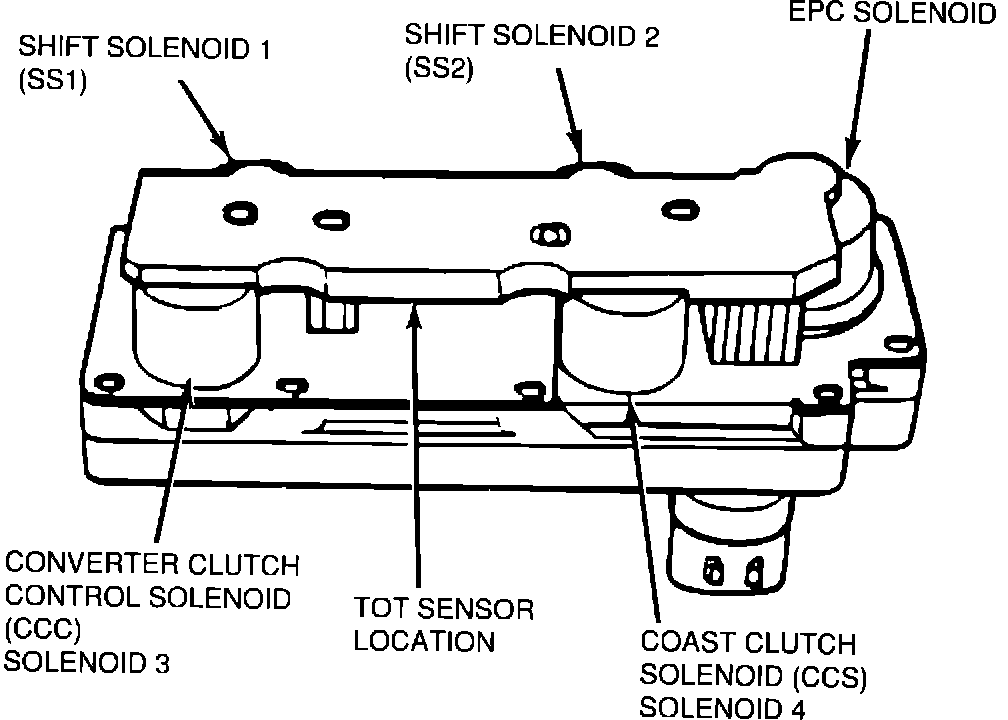 SHIFT SOLENOID 1
(SS1)

SHIFT SOLENOID 2
(SS2)

EPC SOLENOID

CONVERTER CLUTCH
CONTROL SOLENOID
(CCC)
SOLENOID 3

TOT SENSOR
LOCATION

COAST CLUTCH
SOLENOID (CCS)
SOLENOID 4