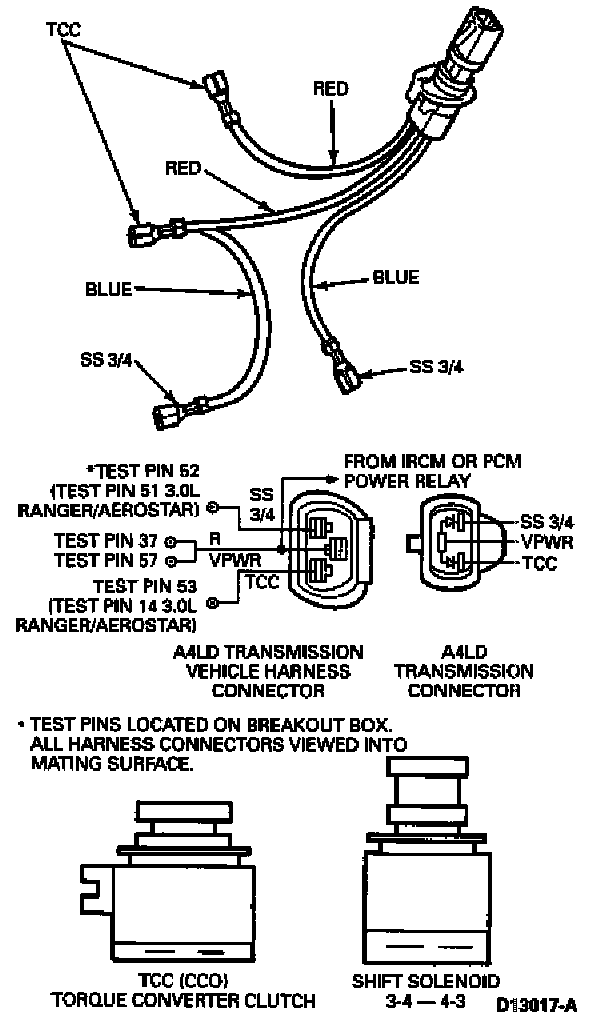 TCC

RED

RED

BLUE

BLUE

SS 3/4

SS 3/4

*TEST PIN 52 (TEST PIN 51 3.0L RANGER/AEROSTAR)

TEST PIN 37
TEST PIN 57

TEST PIN 53 (TEST PIN 14 3.0L RANGER/AEROSTAR)

SS 3/4

R

VPWR

TCC

FROM IRCM OR PCM POWER RELAY

SS 3/4
VPWR
TCC

A4LD TRANSMISSION VEHICLE HARNESS CONNECTOR

A4LD TRANSMISSION CONNECTOR

• TEST PINS LOCATED ON BREAKOUT BOX. ALL HARNESS CONNECTORS VIEWED INTO MATING SURFACE.

TCC (CCO)
TORQUE CONVERTER CLUTCH

SHIFT SOLENOID
3-4 — 4-3

D13017-A