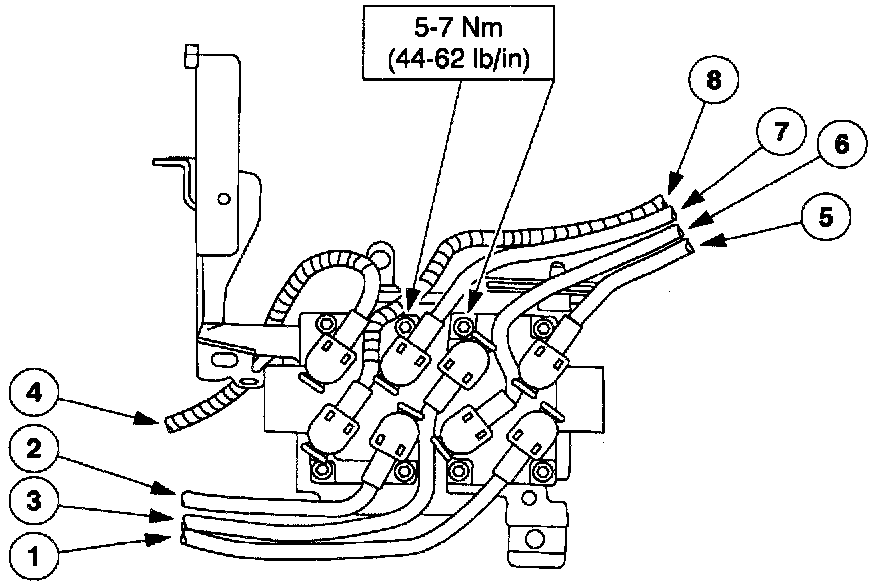 5-7 Nm
(44-62 lb/in)

8
7
6
5
4
2
3
1