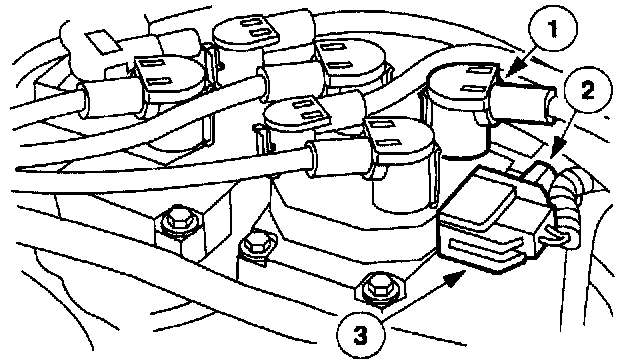 1
2
3