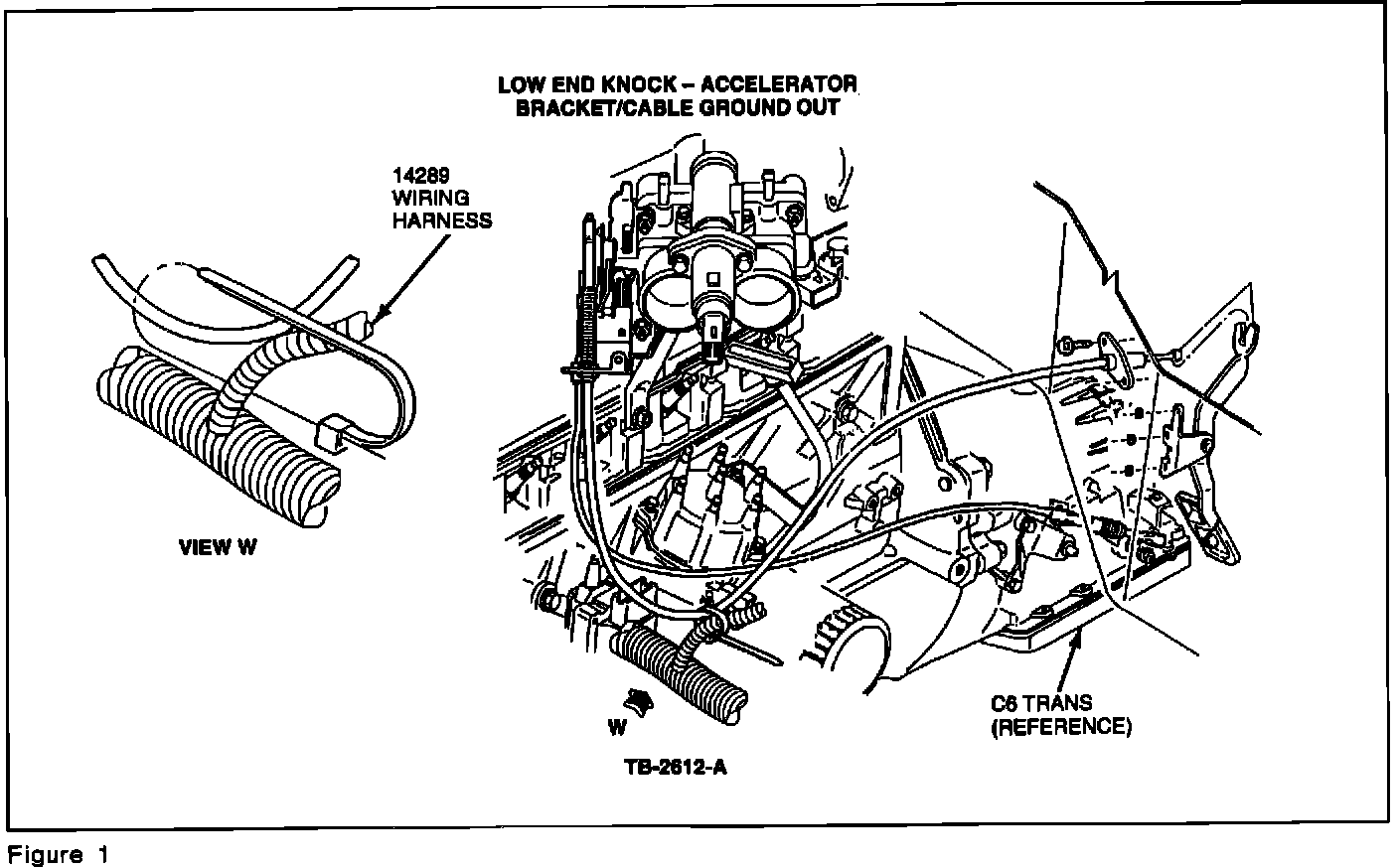 LOW END KNOCK – ACCELERATOR BRACKET/CABLE GROUND OUT

14289 WIRING HARNESS

VIEW W

W

TB-2612-A

C6 TRANS (REFERENCE)

Figure 1