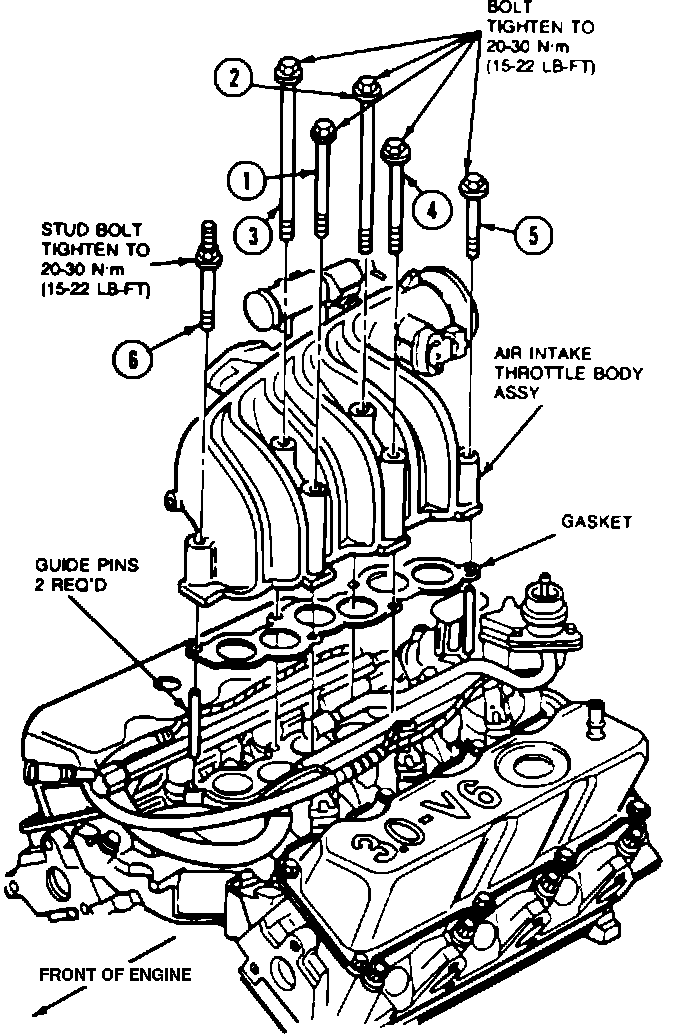 BOLT
TIGHTEN TO
20-30 N·m
(15-22 LB-FT)

2

1

3

4

5

STUD BOLT
TIGHTEN TO
20-30 N·m
(15-22 LB-FT)

6

AIR INTAKE
THROTTLE BODY
ASSY

GASKET

GUIDE PINS
2 REQ'D

3.0-V6

FRONT OF ENGINE