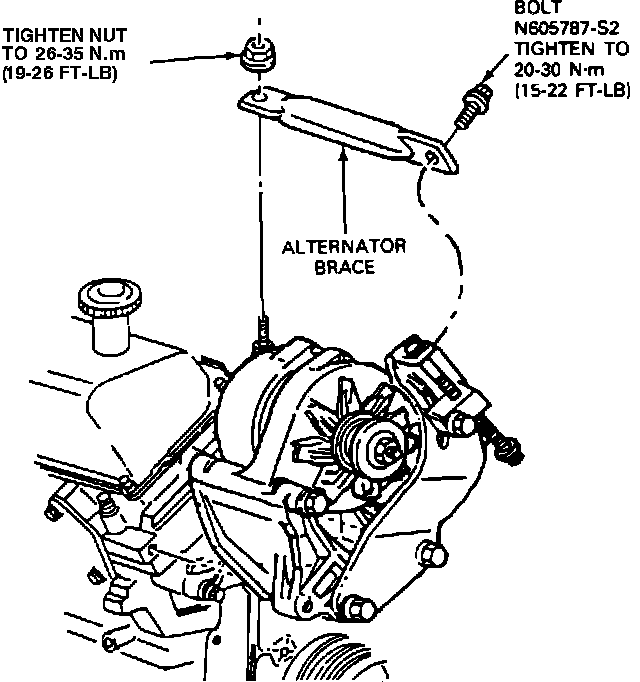 TIGHTEN NUT TO 26-35 N.m (19-26 FT-LB)

BOLT N605787-S2 TIGHTEN TO 20-30 N·m (15-22 FT-LB)

ALTERNATOR BRACE