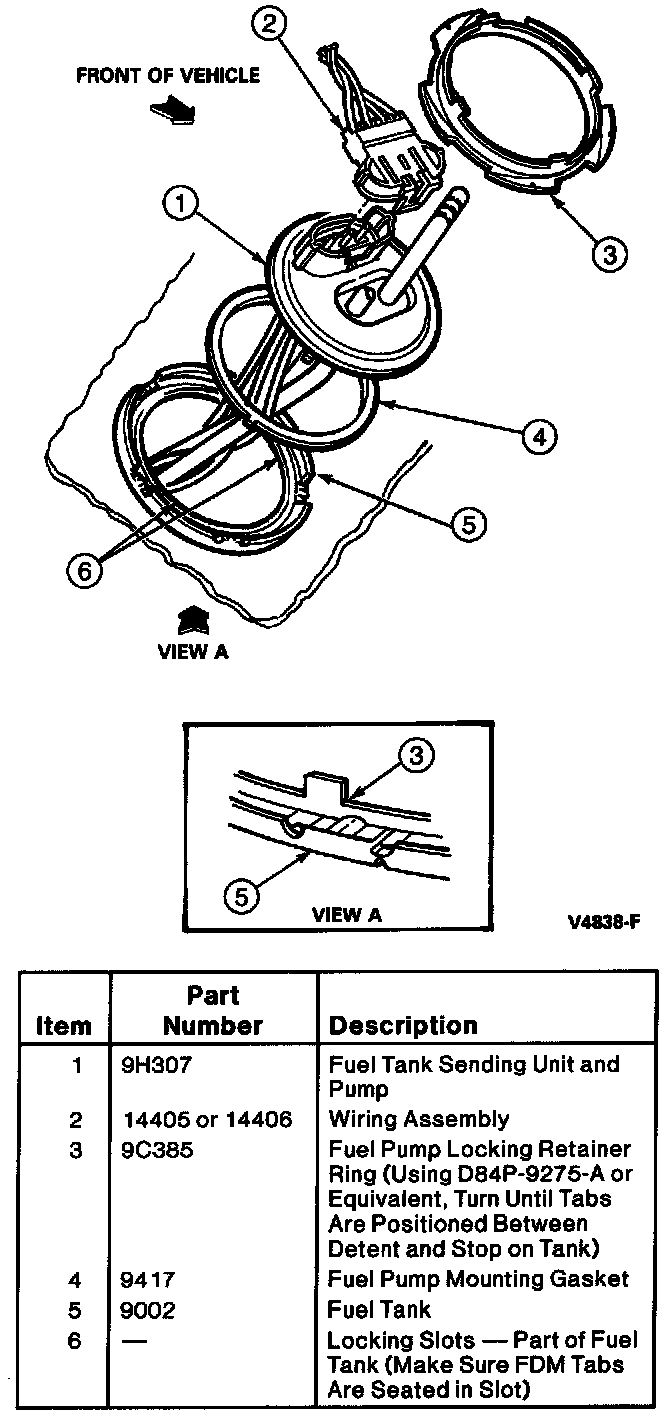 FRONT OF VEHICLE

2

3

1

4

5

6

VIEW A

3

5

VIEW A

V4838-F

| Item | Part Number | Description |
|---|---|---|
| 1 | 9H307 | Fuel Tank Sending Unit and Pump |
| 2 | 14405 or 14406 | Wiring Assembly |
| 3 | 9C385 | Fuel Pump Locking Retainer Ring (Using D84P-9275-A or Equivalent, Turn Until Tabs Are Positioned Between Detent and Stop on Tank) |
| 4 | 9417 | Fuel Pump Mounting Gasket |
| 5 | 9002 | Fuel Tank |
| 6 | — | Locking Slots — Part of Fuel Tank (Make Sure FDM Tabs Are Seated in Slot) |