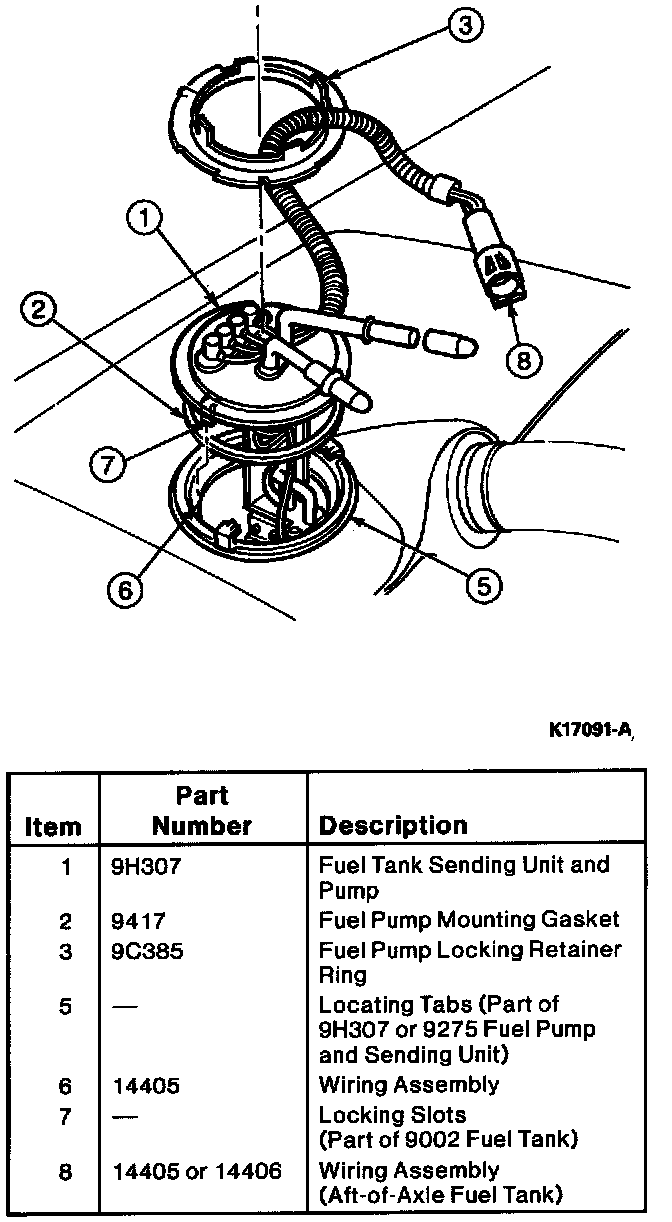 3
1
2
8
7
6
5

K17091-A

| Item | Part Number | Description |
|---|---|---|
| 1 | 9H307 | Fuel Tank Sending Unit and Pump |
| 2 | 9417 | Fuel Pump Mounting Gasket |
| 3 | 9C385 | Fuel Pump Locking Retainer Ring |
| 5 | — | Locating Tabs (Part of 9H307 or 9275 Fuel Pump and Sending Unit) |
| 6 | 14405 | Wiring Assembly |
| 7 | — | Locking Slots (Part of 9002 Fuel Tank) |
| 8 | 14405 or 14406 | Wiring Assembly (Aft-of-Axle Fuel Tank) |