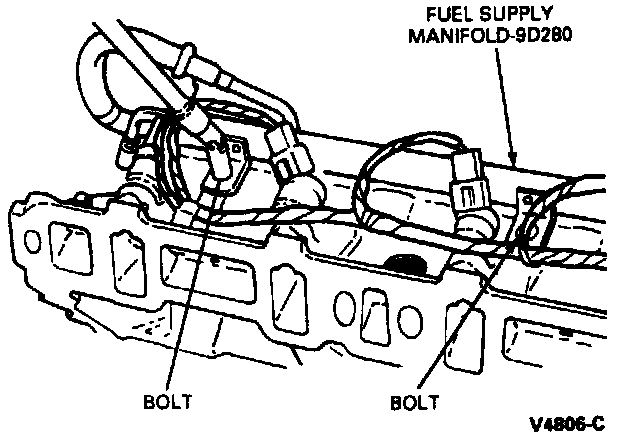 FUEL SUPPLY
MANIFOLD-9D280

BOLT

BOLT

V4806-C