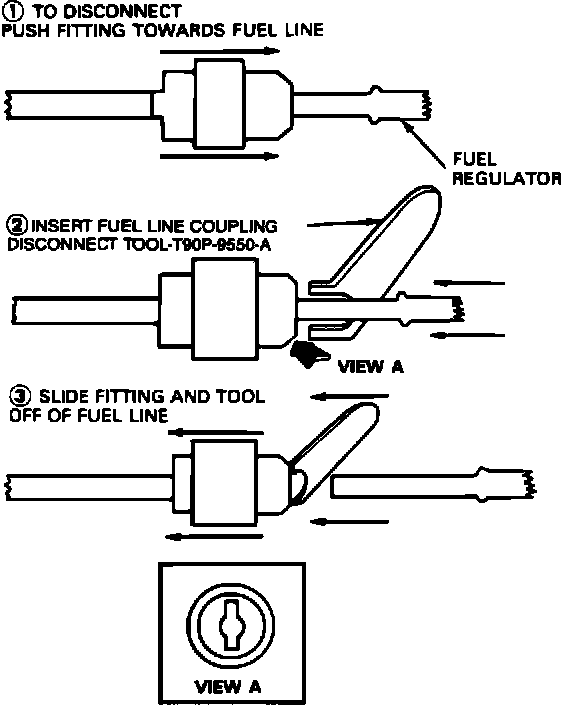 ① TO DISCONNECT
PUSH FITTING TOWARDS FUEL LINE

FUEL
REGULATOR

② INSERT FUEL LINE COUPLING
DISCONNECT TOOL-T90P-9550-A

VIEW A

③ SLIDE FITTING AND TOOL
OFF OF FUEL LINE

VIEW A