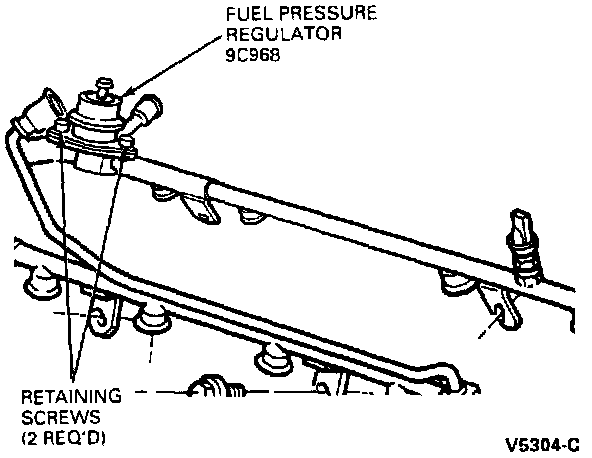 FUEL PRESSURE
REGULATOR
9C968

RETAINING
SCREWS
(2 REQ'D)

V5304-C