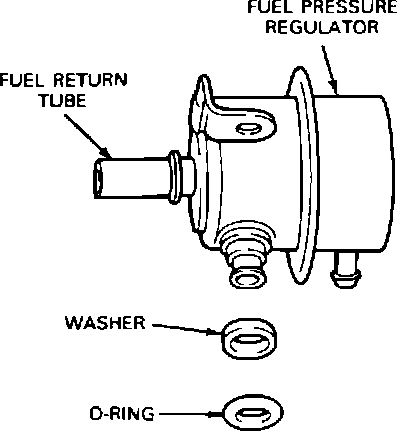 FUEL PRESSURE REGULATOR

FUEL RETURN TUBE

WASHER

O-RING