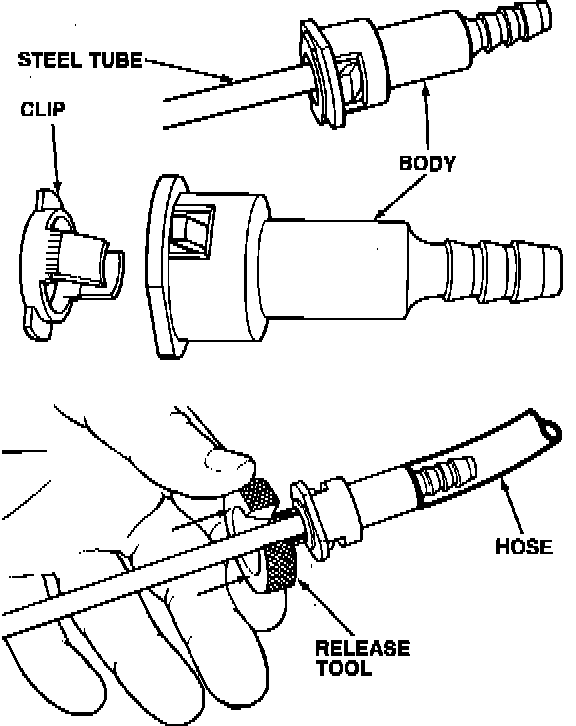 STEEL TUBE

CLIP

BODY

HOSE

RELEASE TOOL