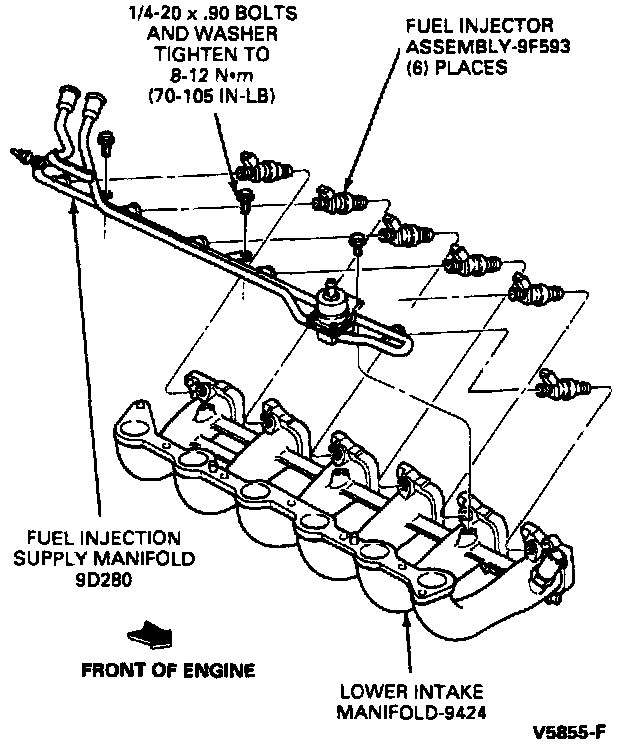 1/4-20 x .90 BOLTS AND WASHER TIGHTEN TO 8-12 N•m (70-105 IN-LB)

FUEL INJECTOR ASSEMBLY-9F593 (6) PLACES

FUEL INJECTION SUPPLY MANIFOLD 9D280

FRONT OF ENGINE

LOWER INTAKE MANIFOLD-9424

V5855-F