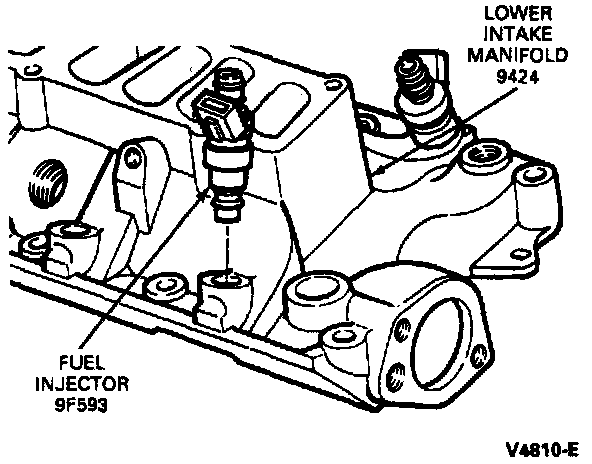 LOWER
INTAKE
MANIFOLD
9424

FUEL
INJECTOR
9F593

V4810-E